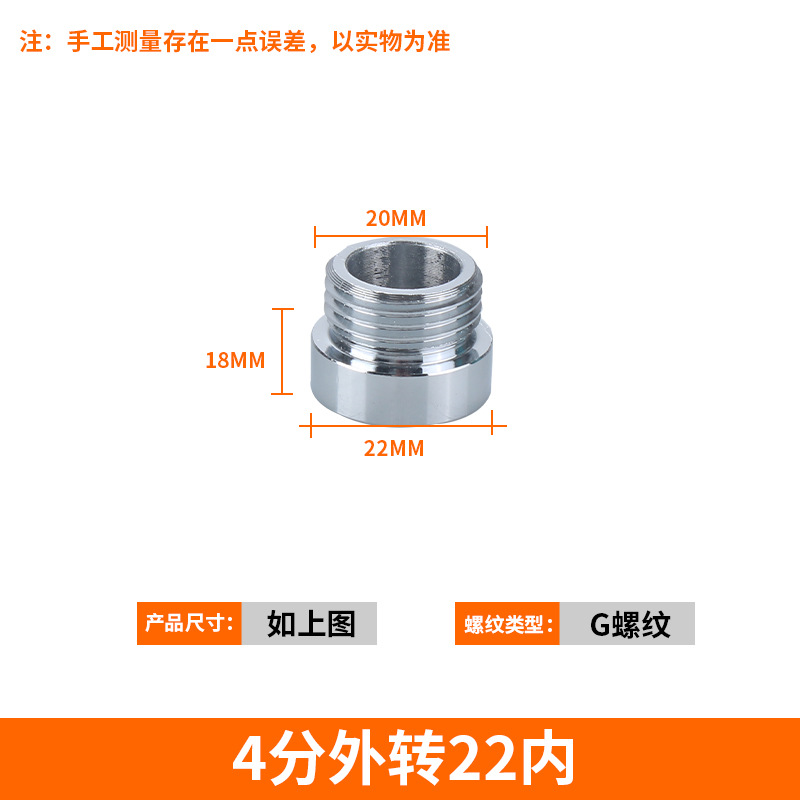 注：手工测量存在一点误差，以实物为准

20MM

18MM

22MM

产品尺寸： 如上图

螺纹类型： G螺纹

4分外转22内