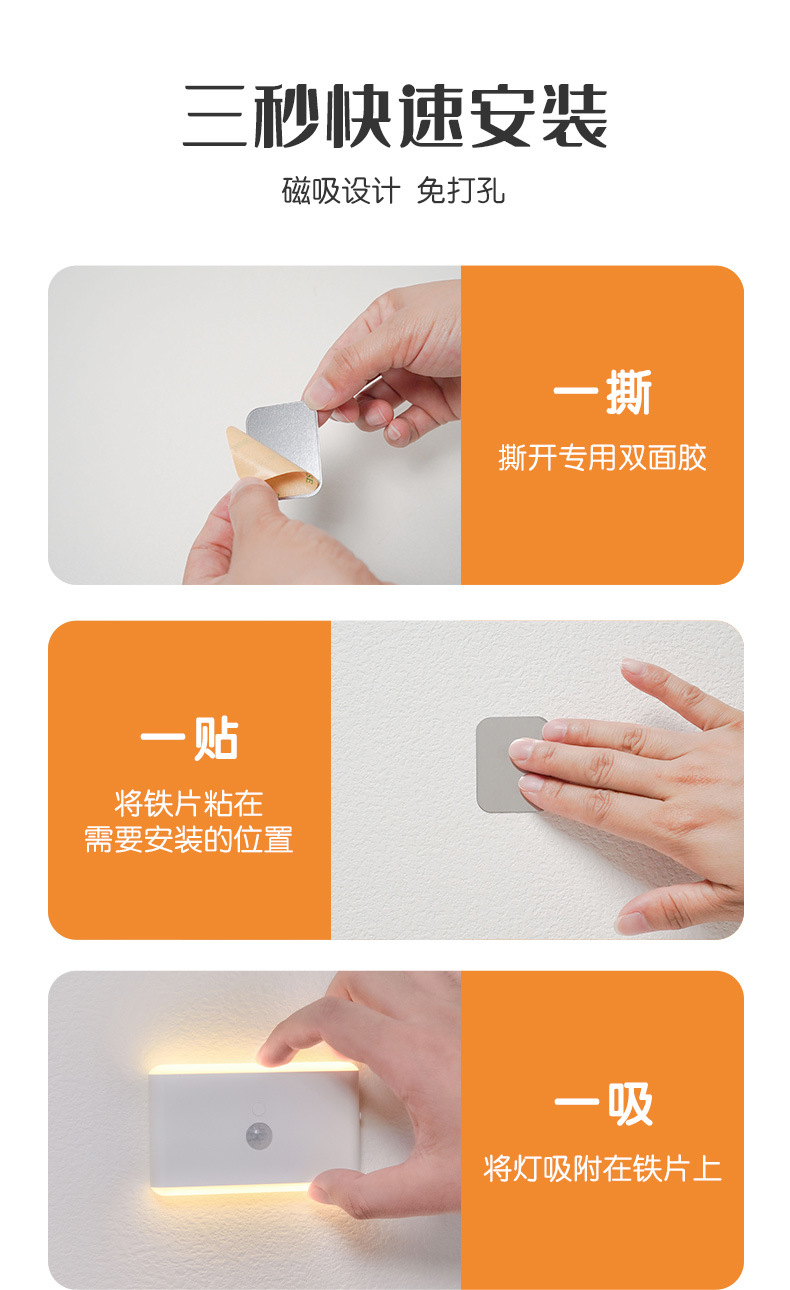 三秒快速安装

磁吸设计 免打孔

一撕

撕开专用双面胶

一贴

将铁片粘在需要安装的位置

一吸

将灯吸附在铁片上