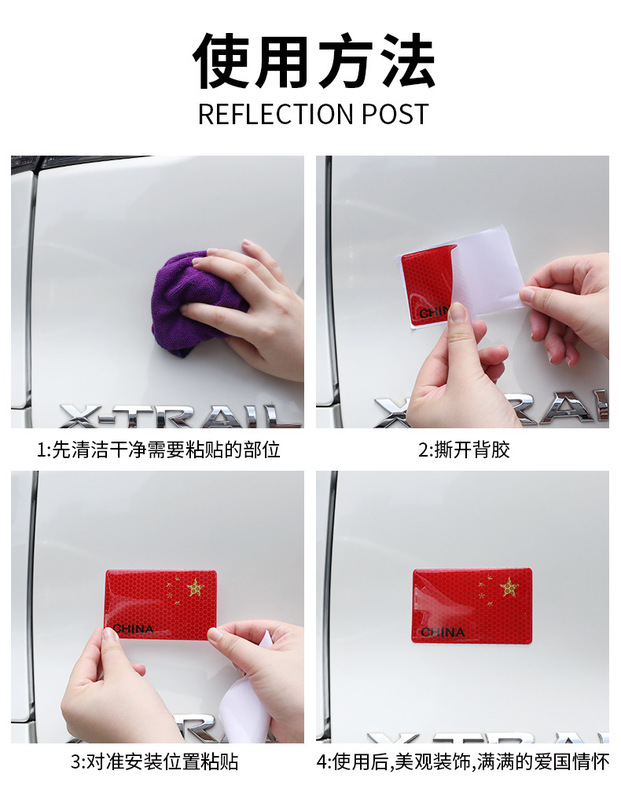 使用方法

REFLECTION POST

X-TRAIL

1:先清洁干净需要粘贴的部位

CHINA

X-TRAI

2:撕开背胶

CHINA

3:对准安装位置粘贴

CHINA

4:使用后,美观装饰,满满的爱国情怀