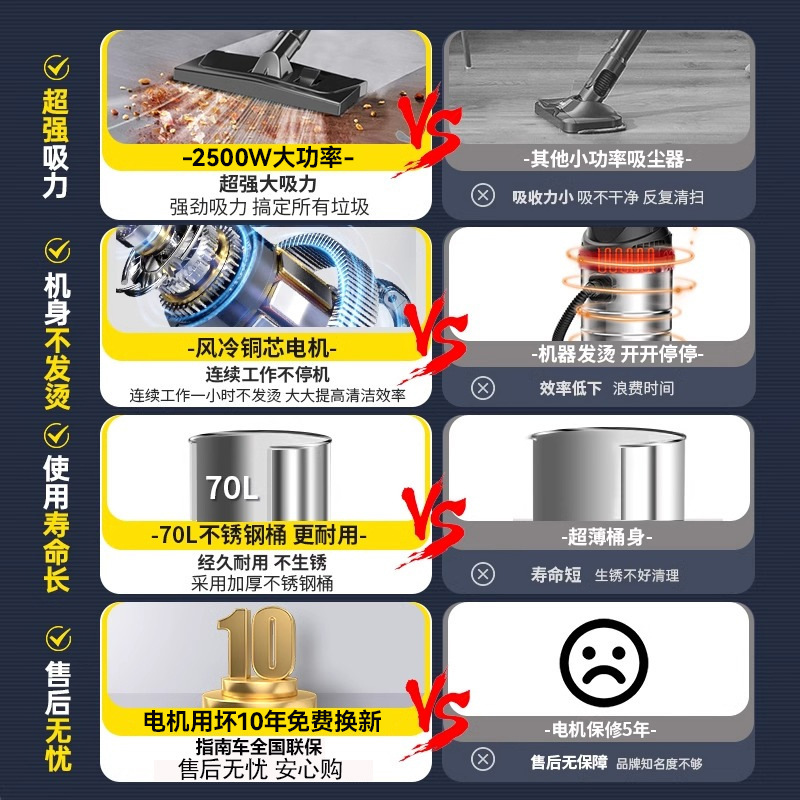 超强吸力

-2500W大功率-
超强大吸力
强劲吸力 搞定所有垃圾

VS

-其他小功率吸尘器-
吸收力小 吸不干净 反复清扫

机身不发烫

-风冷铜芯电机-
连续工作不停机
连续工作一小时不发烫 大大提高清洁效率

VS

-机器发烫 开开停停-
效率低下 浪费时间

使用寿命长

70L
-70L不锈钢桶 更耐用-
经久耐用 不生锈
采用加厚不锈钢桶

VS

-超薄桶身-
寿命短 生锈不好清理

售后无忧

10
电机用坏10年免费换新
指南车全国联保
售后无忧 安心购

VS

-电机保修5年-
售后无保障 品牌知名度不够