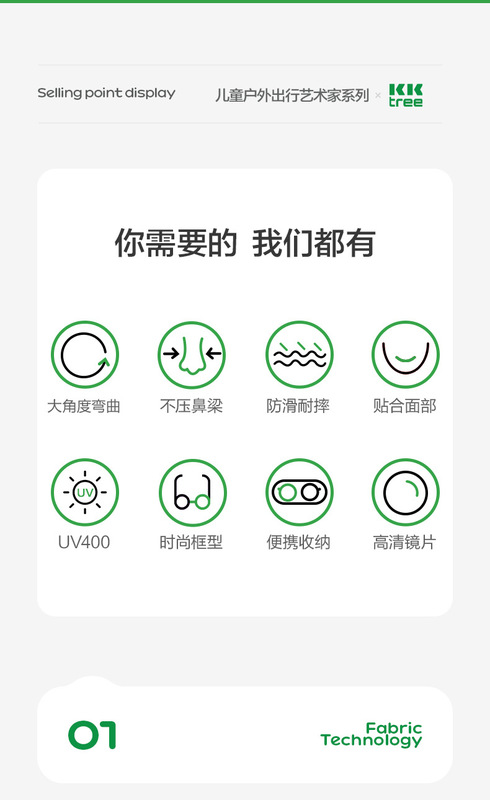 Selling point display

儿童户外出行艺术家系列 × KK tree

你需要的 我们都有

大角度弯曲

不压鼻梁

防滑耐摔

贴合面部

UV

UV400

时尚框型

便携收纳

高清镜片

01

Fabric Technology