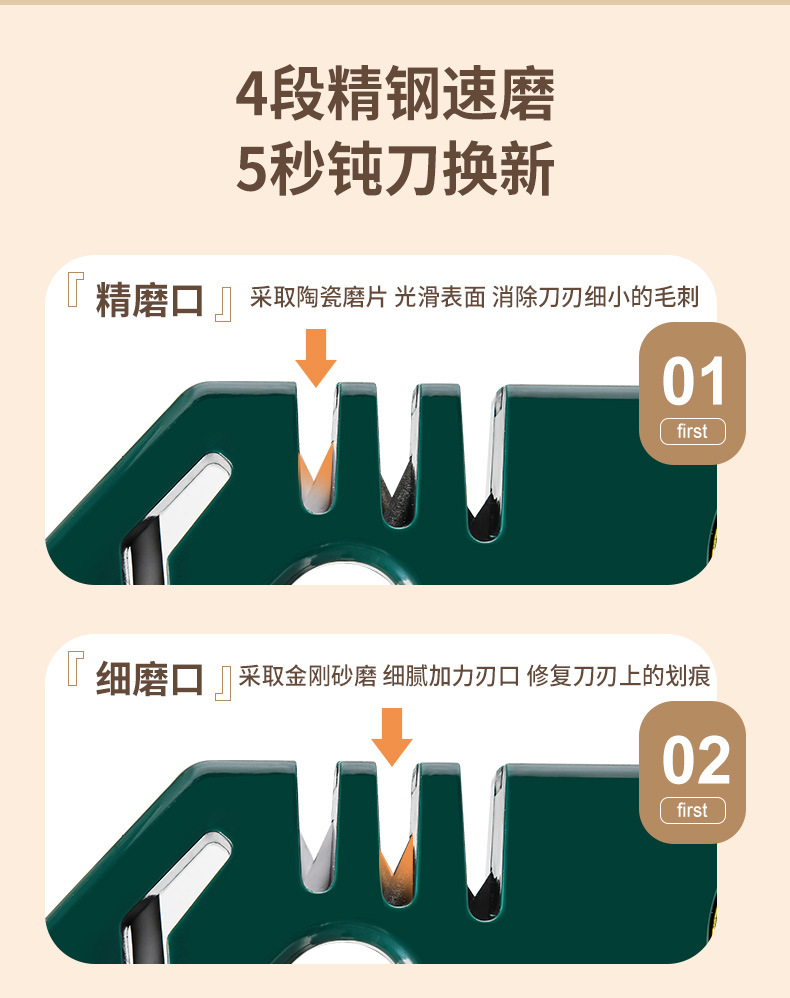 4段精钢速磨
5秒钝刀换新

『精磨口』采取陶瓷磨片 光滑表面 消除刀刃细小的毛刺

01
first

『细磨口』采取金刚砂磨 细腻加力刃口 修复刀刃上的划痕

02
first