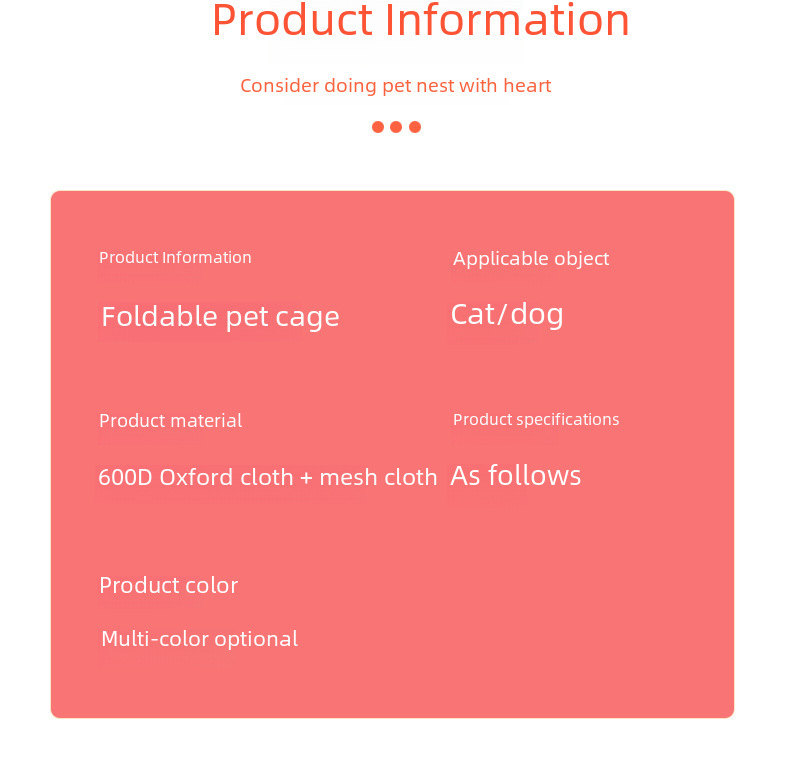 Product Information

Consider doing pet nest with heart

Product Information

Foldable pet cage

Product material

600D Oxford cloth + mesh cloth

Product color

Multi-color optional

Applicable object

Cat/dog

Product specifications

As follows