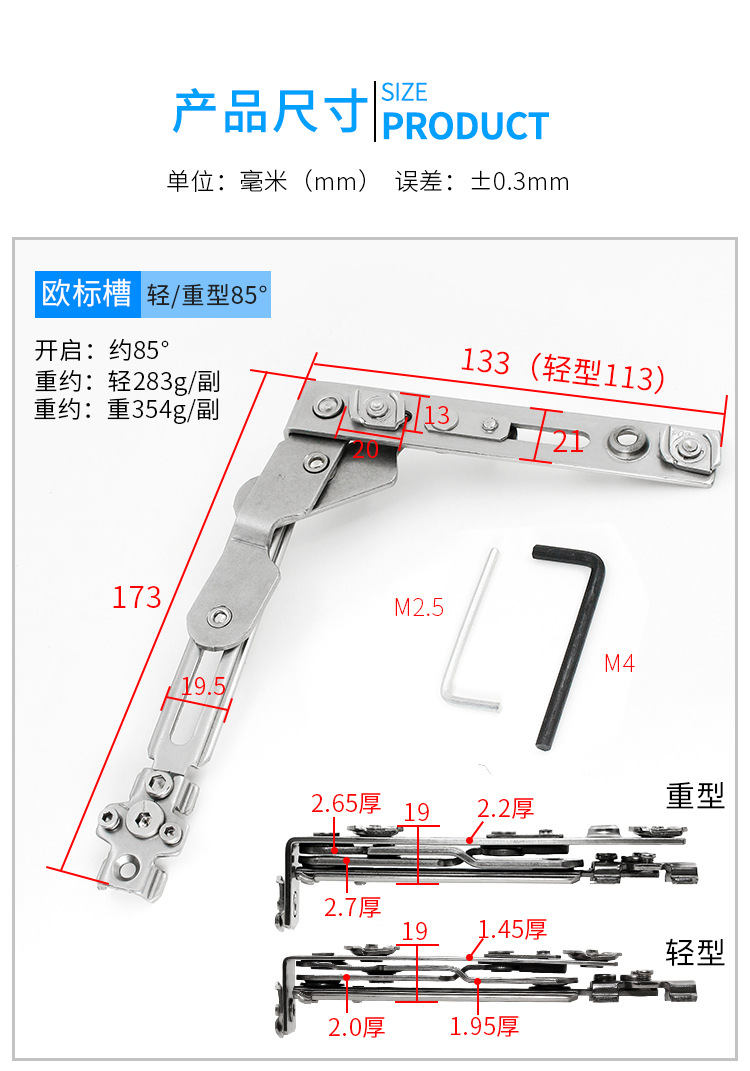 产品尺寸 SIZE PRODUCT

单位：毫米（mm） 误差：±0.3mm

欧标槽 轻/重型85°

开启：约85°
重约：轻283g/副
重约：重354g/副

133（轻型113）

13

20

21

173

19.5

M2.5

M4

重型

2.65厚

19

2.2厚

2.7厚

轻型

19

1.45厚

2.0厚

1.95厚