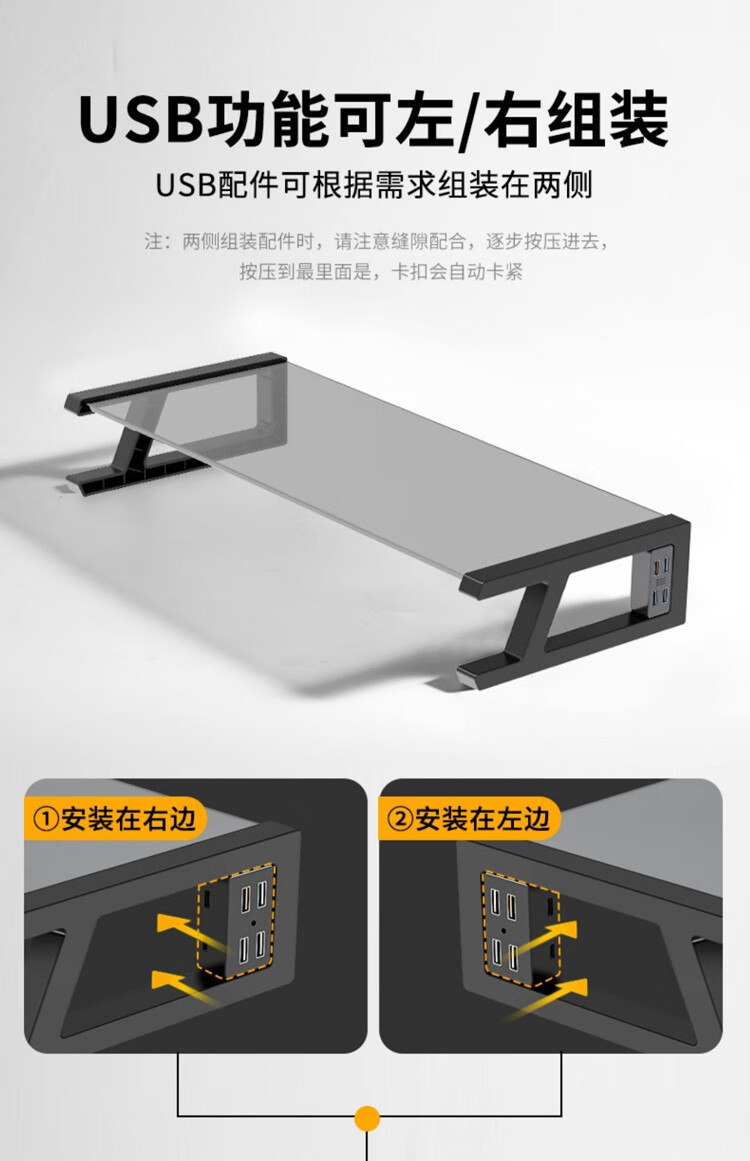 USB功能可左/右组装

USB配件可根据需求组装在两侧

注：两侧组装配件时，请注意缝隙配合，逐步按压进去，按压到最里面是，卡扣会自动卡紧

①安装在右边

②安装在左边