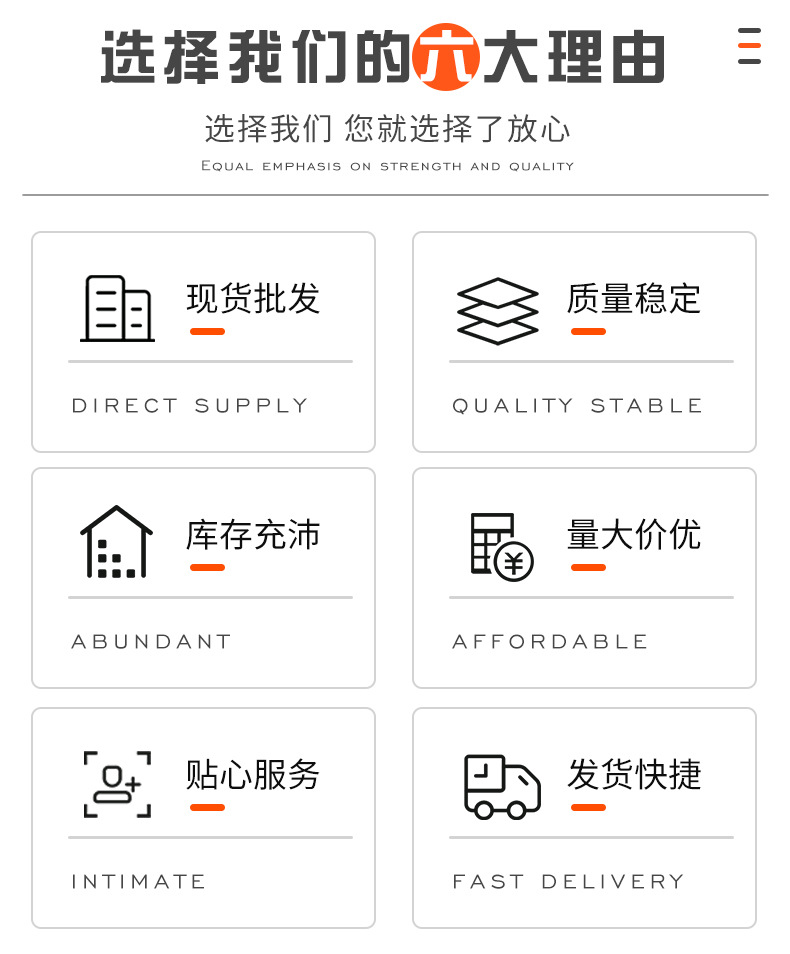 选择我们的六大理由

选择我们 您就选择了放心

EQUAL EMPHASIS ON STRENGTH AND QUALITY

现货批发

DIRECT SUPPLY

质量稳定

QUALITY STABLE

库存充沛

ABUNDANT

量大价优

AFFORDABLE

贴心服务

INTIMATE

发货快捷

FAST DELIVERY