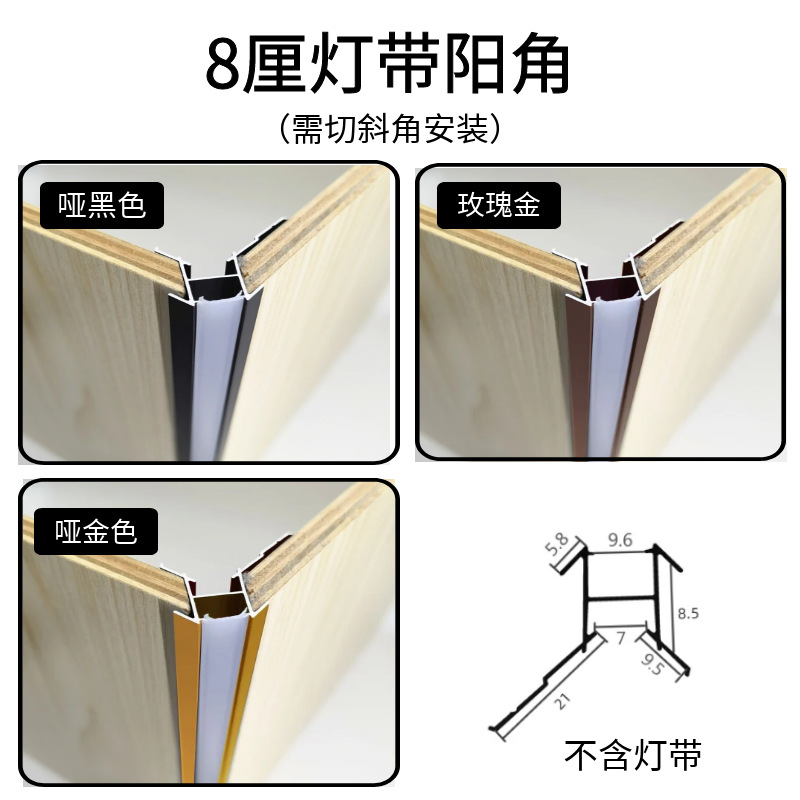 8厘灯带阳角

（需切斜角安装）

哑黑色

玫瑰金

哑金色

5.8
9.6
8.5
7
9.5
21

不含灯带