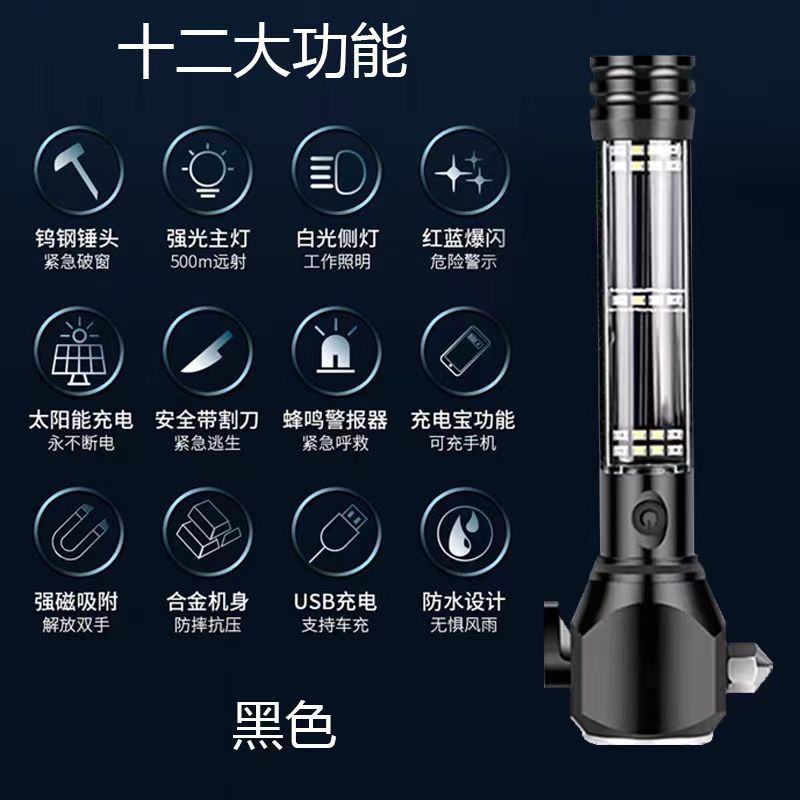 十二大功能

钨钢锤头
紧急破窗

强光主灯
500m远射

白光侧灯
工作照明

红蓝爆闪
危险警示

太阳能充电
永不断电

安全带割刀
紧急逃生

蜂鸣警报器
紧急呼救

充电宝功能
可充手机

强磁吸附
解放双手

合金机身
防摔抗压

USB充电
支持车充

防水设计
无惧风雨

黑色