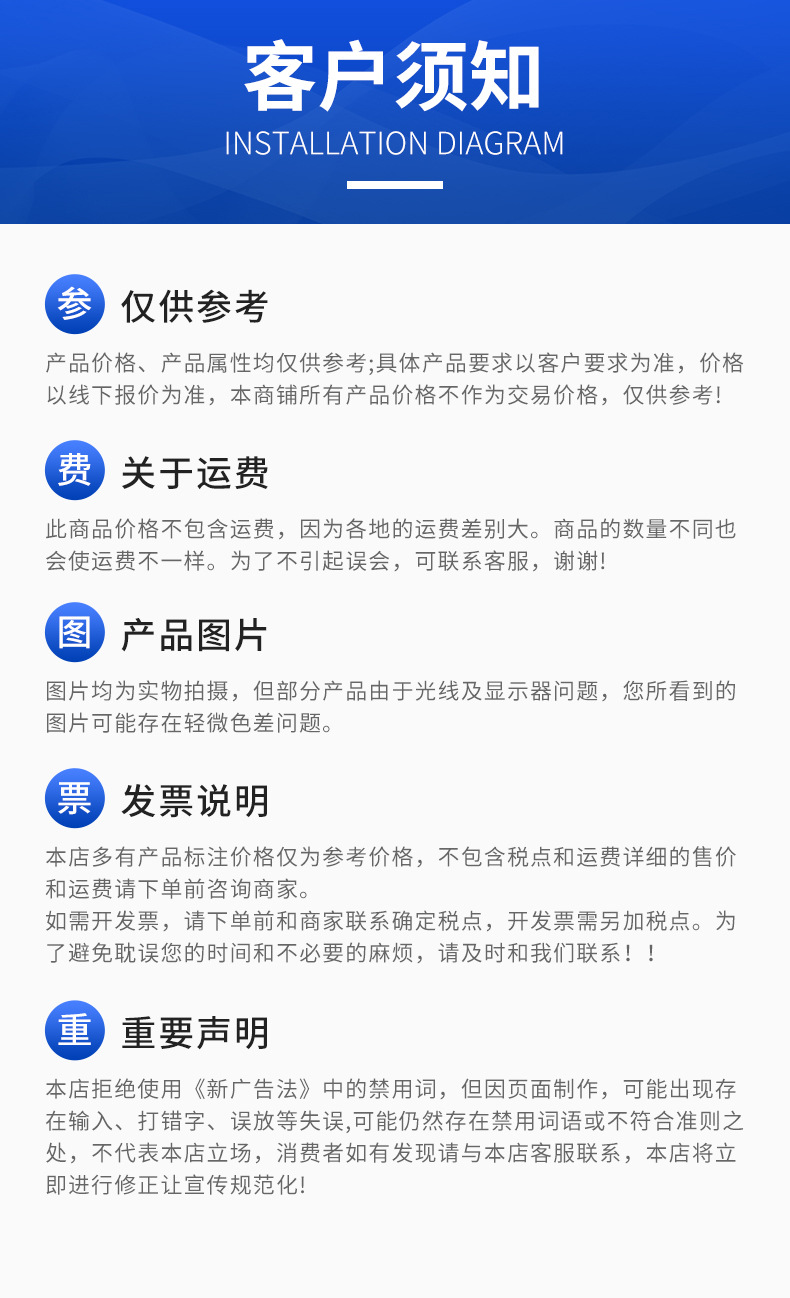 客户须知
INSTALLATION DIAGRAM

参 仅供参考

产品价格、产品属性均仅供参考;具体产品要求以客户要求为准，价格以线下报价为准，本商铺所有产品价格不作为交易价格，仅供参考!

费 关于运费

此商品价格不包含运费，因为各地的运费差别大。商品的数量不同也会使运费不一样。为了不引起误会，可联系客服，谢谢!

图 产品图片

图片均为实物拍摄，但部分产品由于光线及显示器问题，您所看到的图片可能存在轻微色差问题。

票 发票说明

本店多有产品标注价格仅为参考价格，不包含税点和运费详细的售价和运费请下单前咨询商家。
如需开发票，请下单前和商家联系确定税点，开发票需另加税点。为了避免耽误您的时间和不必要的麻烦，请及时和我们联系！！

重 重要声明

本店拒绝使用《新广告法》中的禁用词，但因页面制作，可能出现存在输入、打错字、误放等失误,可能仍然存在禁用词语或不符合准则之处，不代表本店立场，消费者如有发现请与本店客服联系，本店将立即进行修正让宣传规范化!