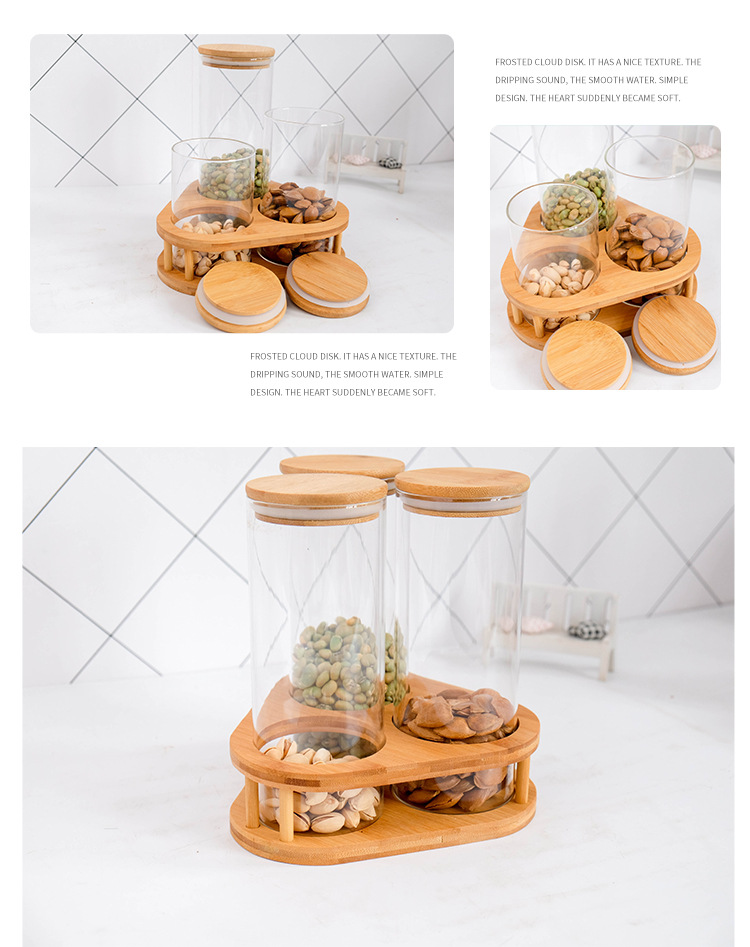 FROSTED CLOUD DISK. IT HAS A NICE TEXTURE. THE DRIPPING SOUND, THE SMOOTH WATER. SIMPLE DESIGN. THE HEART SUDDENLY BECAME SOFT.

FROSTED CLOUD DISK. IT HAS A NICE TEXTURE. THE DRIPPING SOUND, THE SMOOTH WATER. SIMPLE DESIGN. THE HEART SUDDENLY BECAME SOFT.