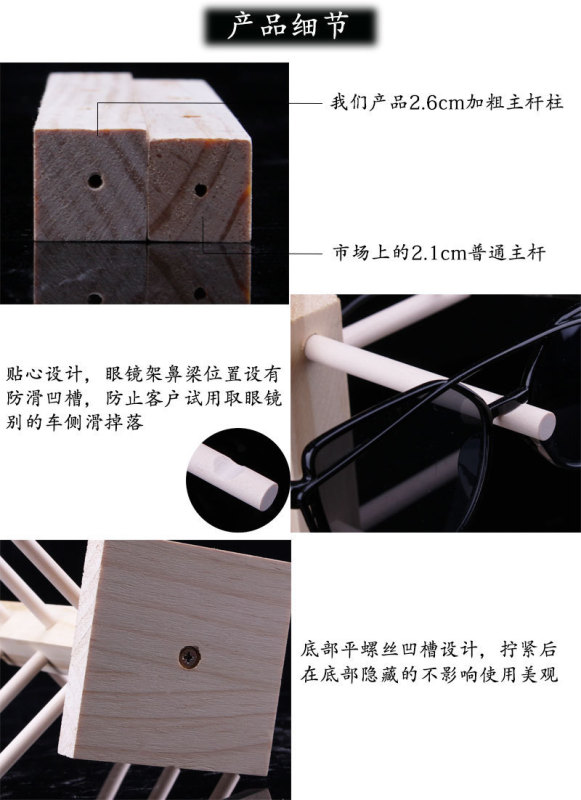 产品细节

我们产品2.6cm加粗主杆柱

市场上的2.1cm普通主杆

贴心设计，眼镜架鼻梁位置设有防滑凹槽，防止客户试用取眼镜别的车侧滑掉落

底部平螺丝凹槽设计，拧紧后在底部隐藏的不影响使用美观