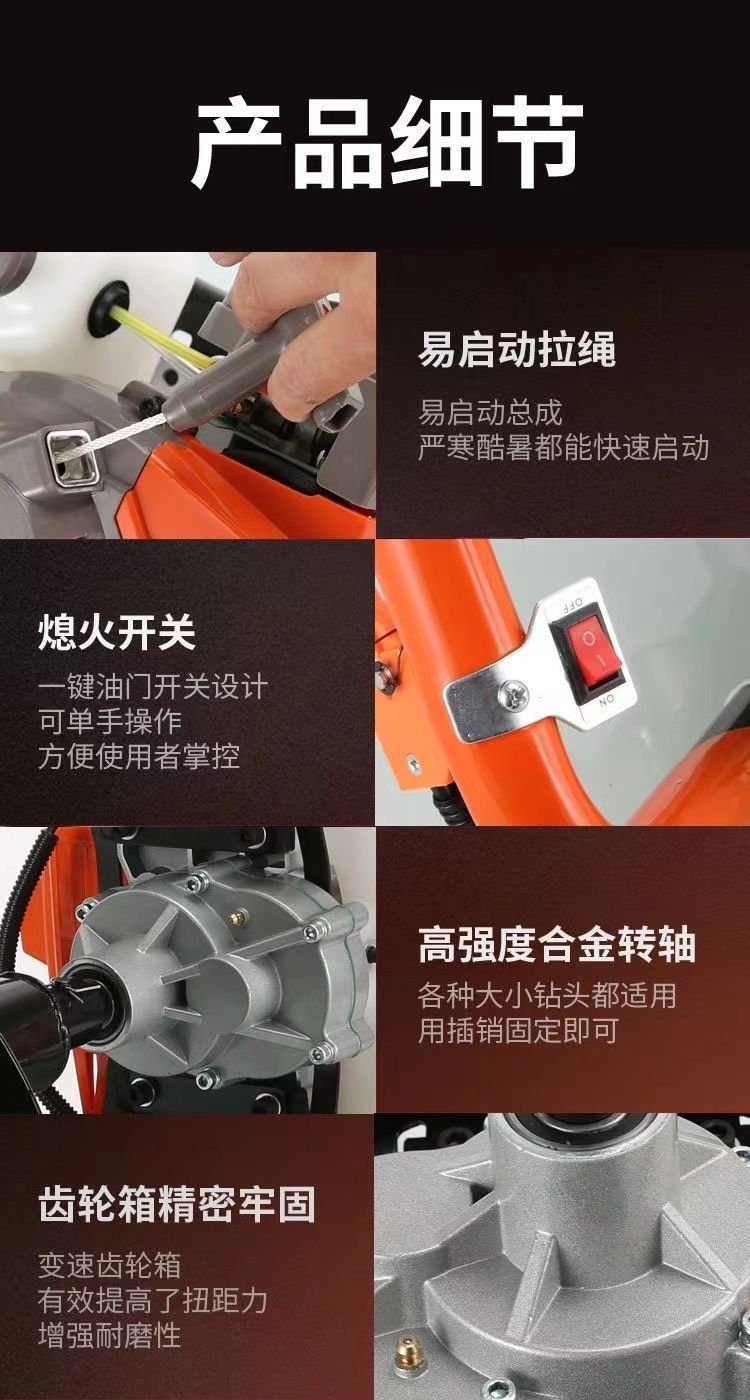 产品细节

易启动拉绳

易启动总成
严寒酷暑都能快速启动

熄火开关

一键油门开关设计
可单手操作
方便使用者掌控

OFF
ON

高强度合金转轴

各种大小钻头都适用
用插销固定即可

齿轮箱精密牢固

变速齿轮箱
有效提高了扭距力
增强耐磨性