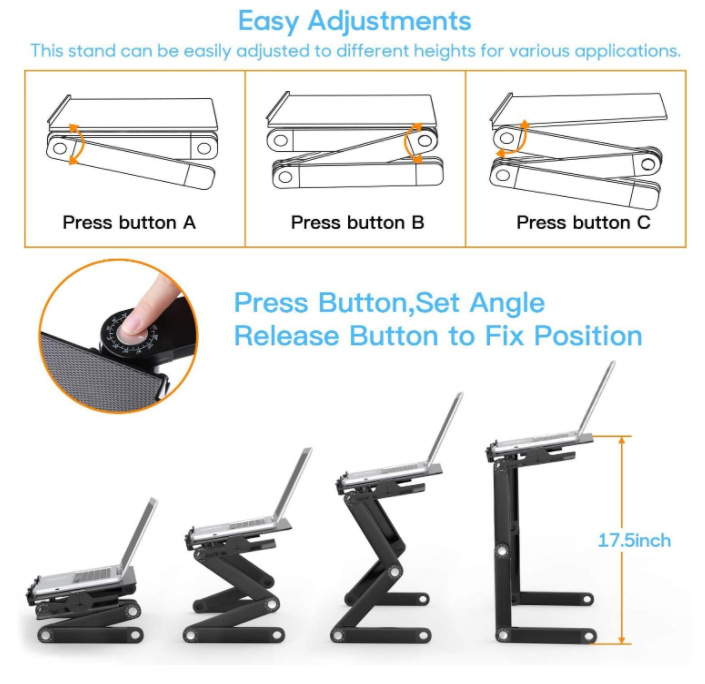 Easy Adjustments

This stand can be easily adjusted to different heights for various applications.

Press button A

Press button B

Press button C

Press Button,Set Angle
Release Button to Fix Position

17.5inch