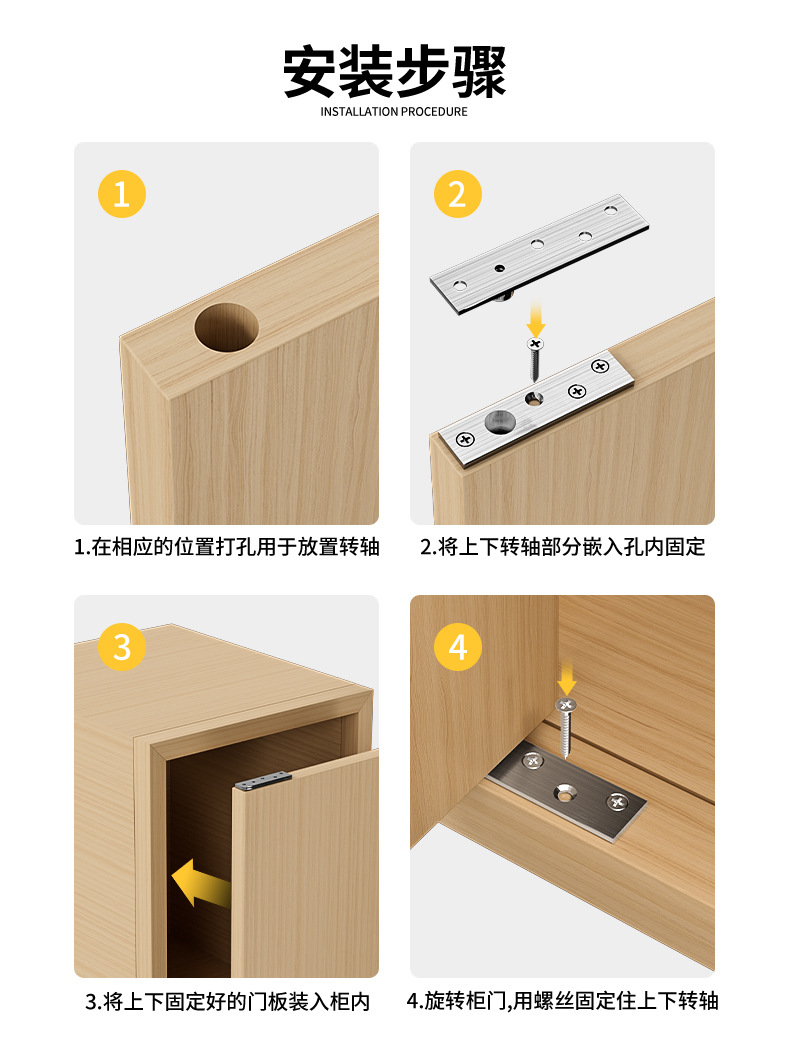 安装步骤
INSTALLATION PROCEDURE

1

1.在相应的位置打孔用于放置转轴

2

2.将上下转轴部分嵌入孔内固定

3

3.将上下固定好的门板装入柜内

4

4.旋转柜门,用螺丝固定住上下转轴