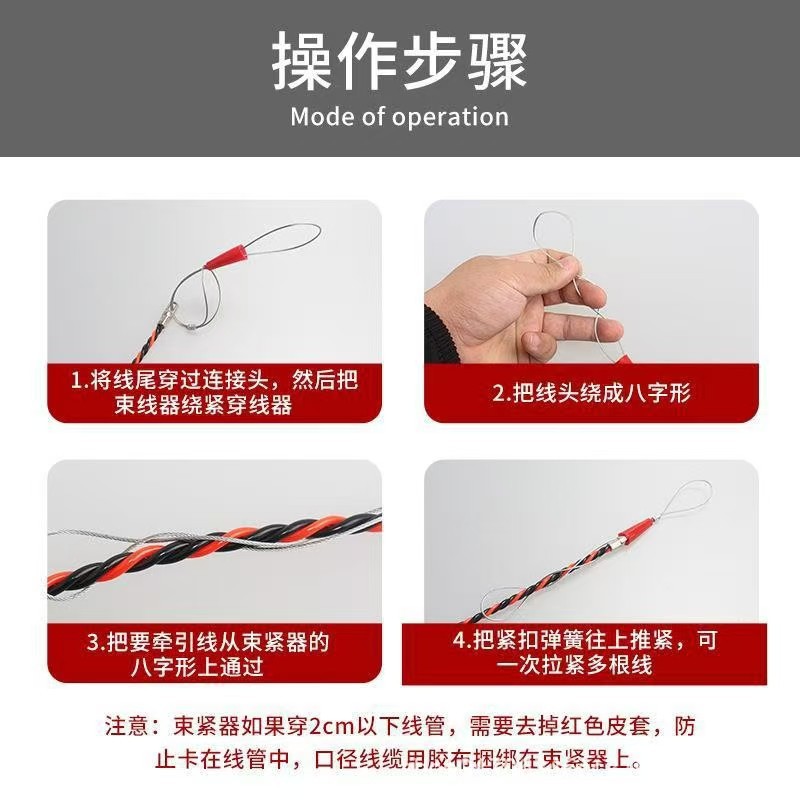 操作步骤
Mode of operation

1.将线尾穿过连接头，然后把束线器绕紧穿线器

2.把线头绕成八字形

3.把要牵引线从束紧器的八字形上通过

4.把紧扣弹簧往上推紧，可一次拉紧多根线

注意：束紧器如果穿2cm以下线管，需要去掉红色皮套，防止卡在线管中，口径线缆用胶布捆绑在束紧器上。