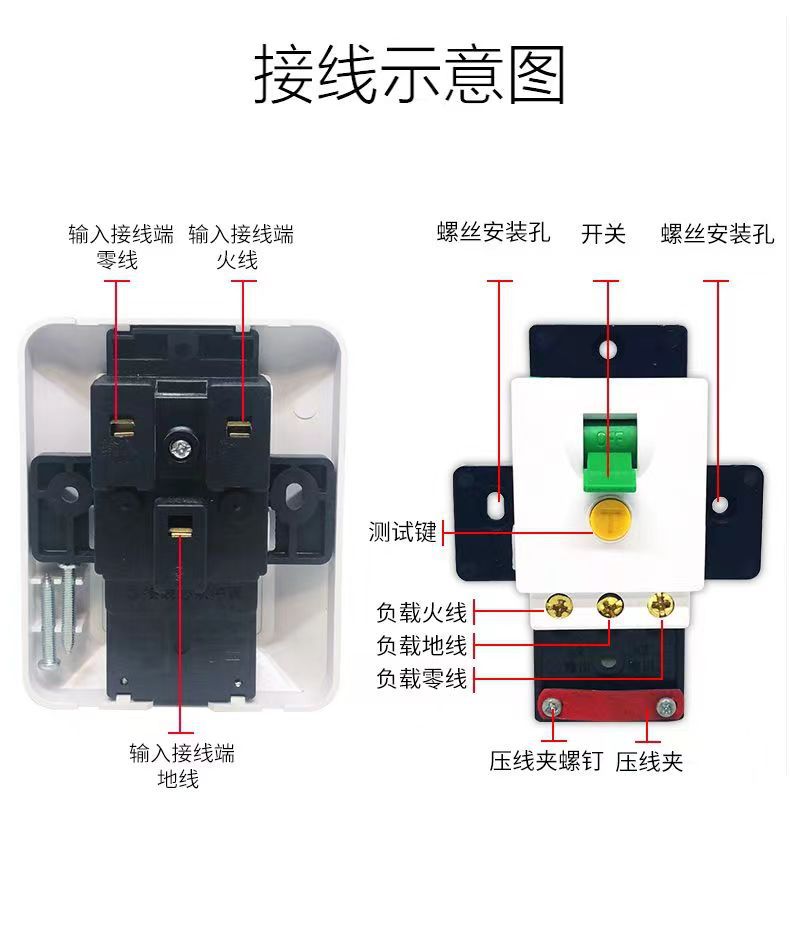 接线示意图

输入接线端
零线

输入接线端
火线

输入接线端
地线

螺丝安装孔

开关

螺丝安装孔

测试键

负载火线

负载地线

负载零线

压线夹螺钉

压线夹