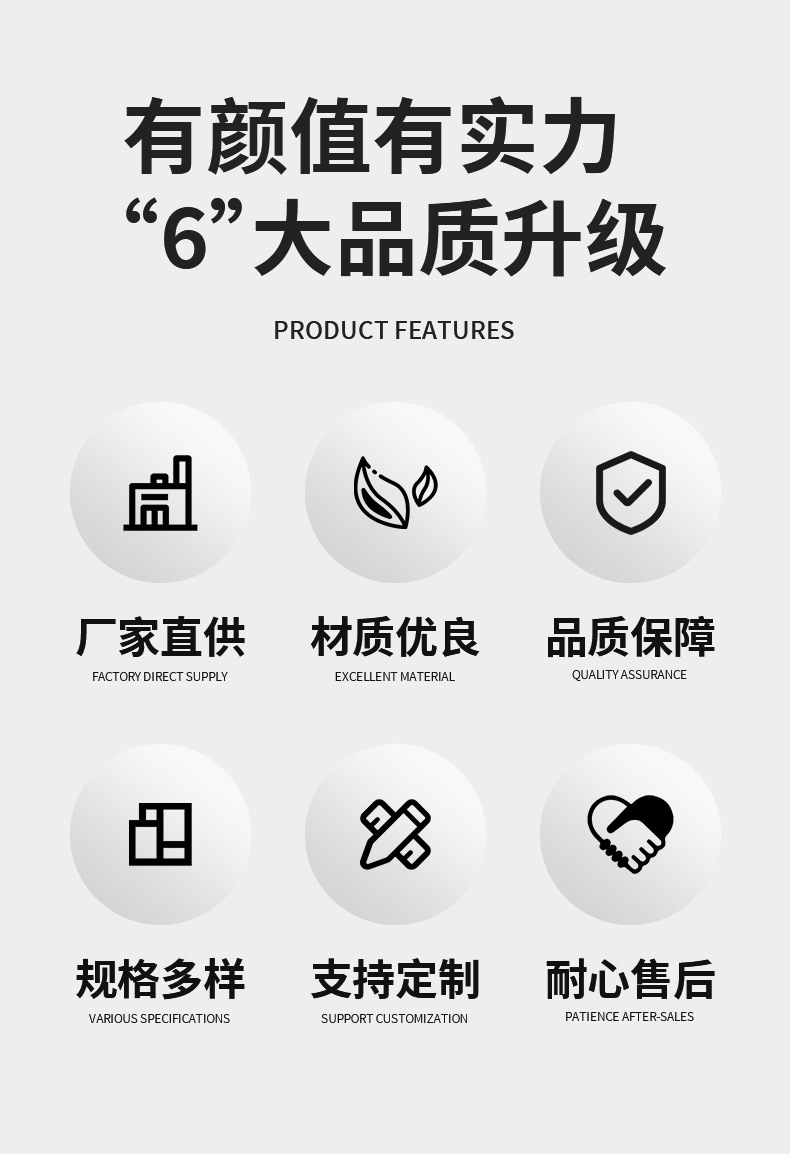 有颜值有实力
“6”大品质升级

PRODUCT FEATURES

厂家直供
FACTORY DIRECT SUPPLY

材质优良
EXCELLENT MATERIAL

品质保障
QUALITY ASSURANCE

规格多样
VARIOUS SPECIFICATIONS

支持定制
SUPPORT CUSTOMIZATION

耐心售后
PATIENCE AFTER-SALES