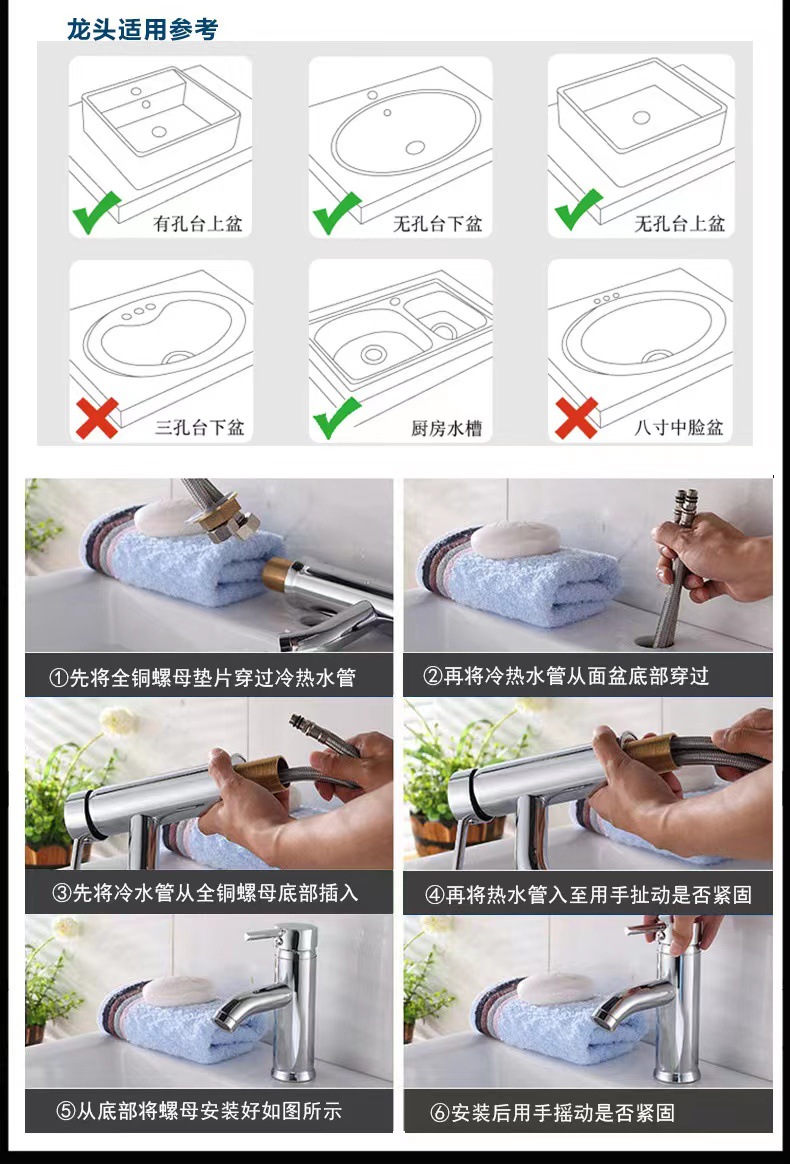 龙头适用参考

有孔台上盆

无孔台下盆

无孔台上盆

三孔台下盆

厨房水槽

八寸中脸盆

①先将全铜螺母垫片穿过冷热水管

②再将冷热水管从面盆底部穿过

③先将冷水管从全铜螺母底部插入

④再将热水管入至用手扯动是否紧固

⑤从底部将螺母安装好如图所示

⑥安装后用手摇动是否紧固