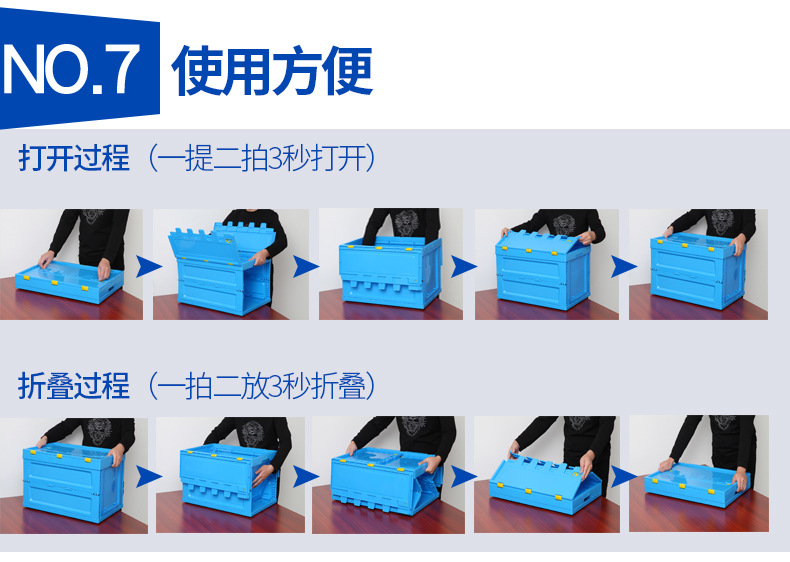 NO.7 使用方便

打开过程（一提二拍3秒打开）

折叠过程（一拍二放3秒折叠）