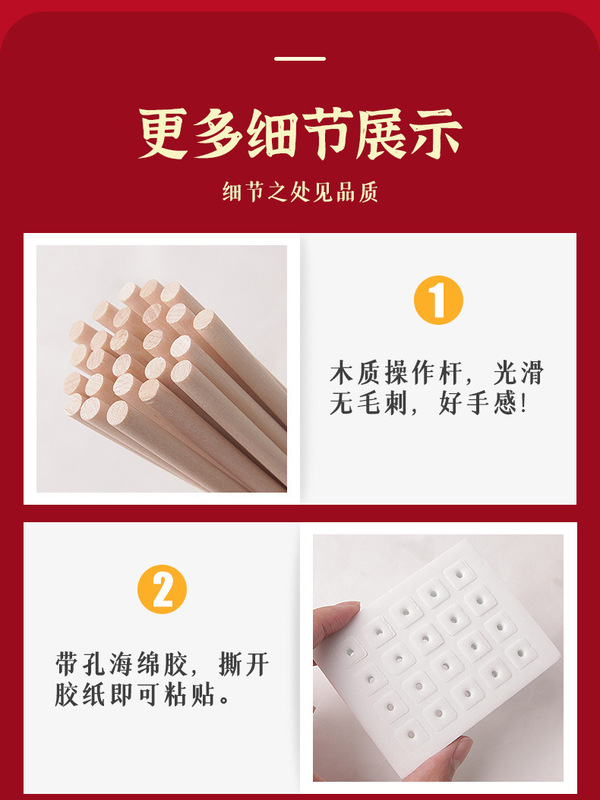 更多细节展示

细节之处见品质

1

木质操作杆，光滑无毛刺，好手感！

2

带孔海绵胶，撕开胶纸即可粘贴。