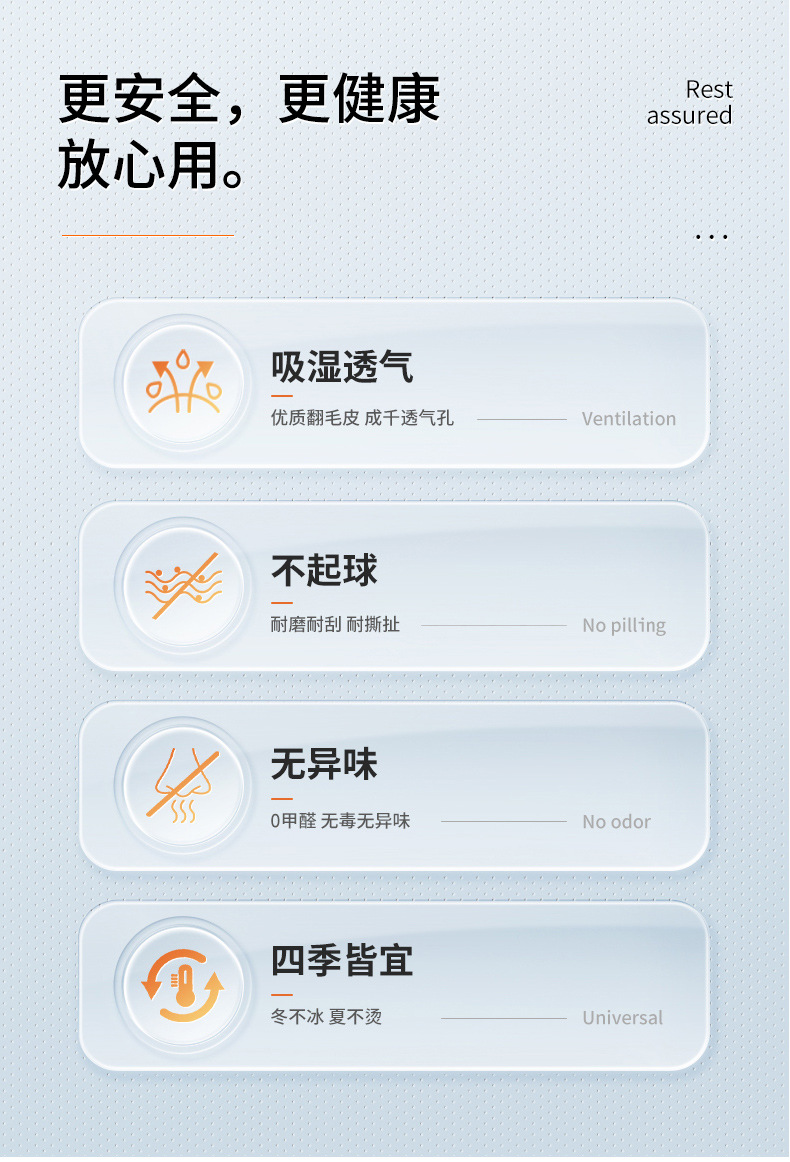 更安全，更健康
放心用。

Rest
assured

...

吸湿透气

优质翻毛皮 成千透气孔

Ventilation

不起球

耐磨耐刮 耐撕扯

No pilling

无异味

0甲醛 无毒无异味

No odor

四季皆宜

冬不冰 夏不烫

Universal