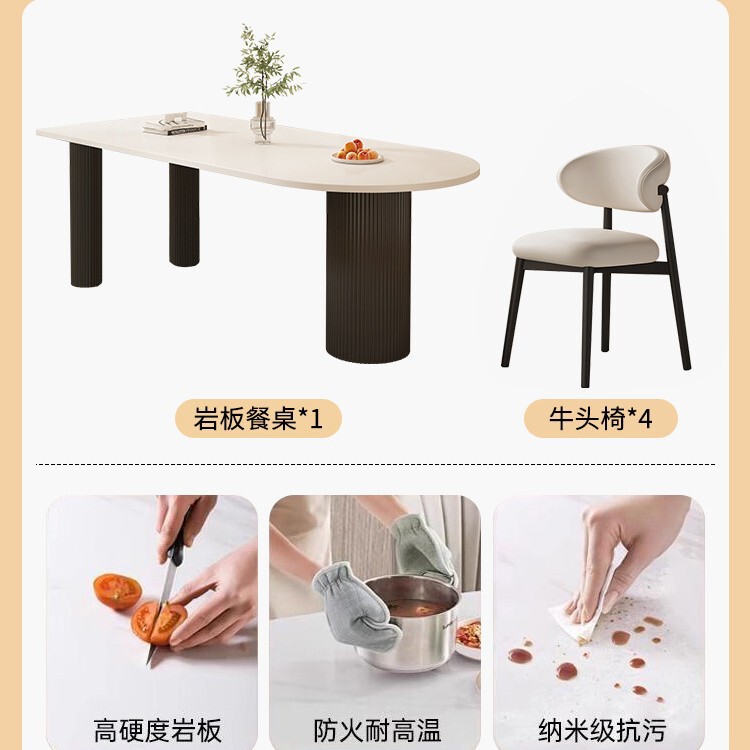 岩板餐桌*1

牛头椅*4

高硬度岩板

防火耐高温

纳米级抗污