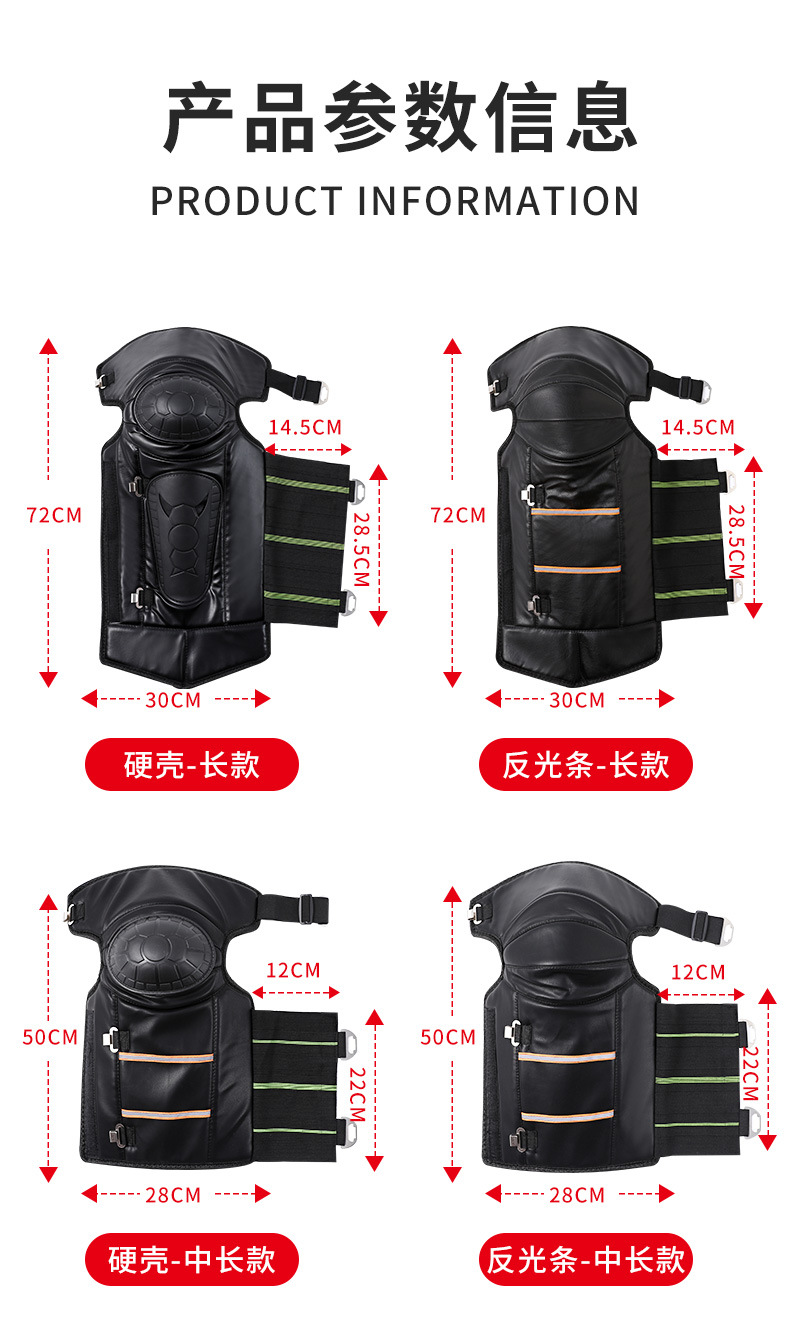 产品参数信息

PRODUCT INFORMATION

72CM

14.5CM

28.5CM

30CM

硬壳-长款

72CM

14.5CM

28.5CM

30CM

反光条-长款

50CM

12CM

22CM

28CM

硬壳-中长款

50CM

12CM

22CM

28CM

反光条-中长款