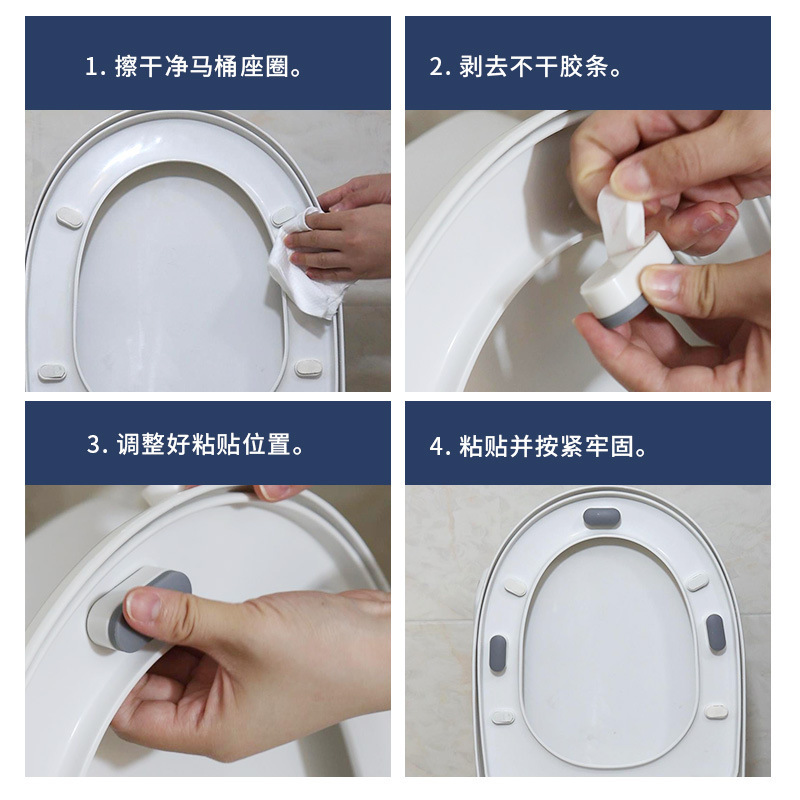 1. 擦干净马桶座圈。

2. 剥去不干胶条。

3. 调整好粘贴位置。

4. 粘贴并按紧牢固。