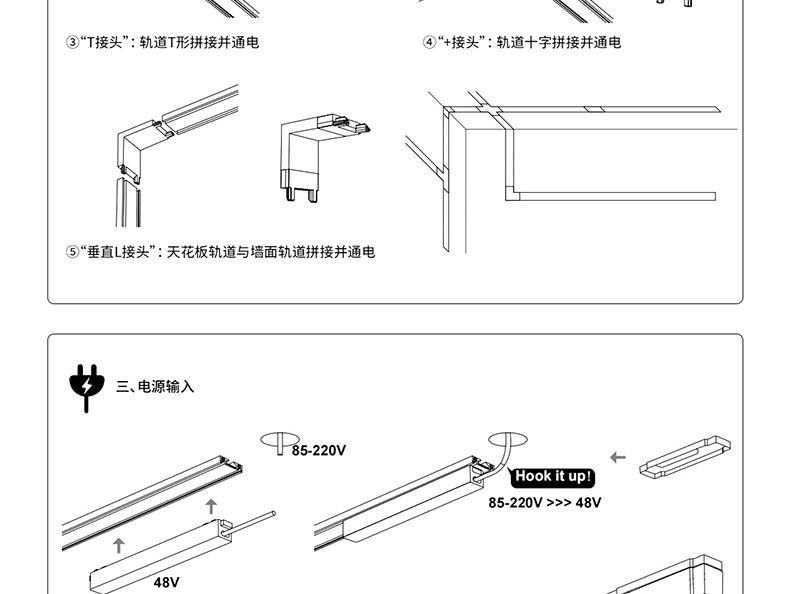 ③“T接头”：轨道T形拼接并通电

④“+接头”：轨道十字拼接并通电

⑤“垂直L接头”：天花板轨道与墙面轨道拼接并通电

三、电源输入

85-220V

Hook it up!

85-220V >>> 48V

48V