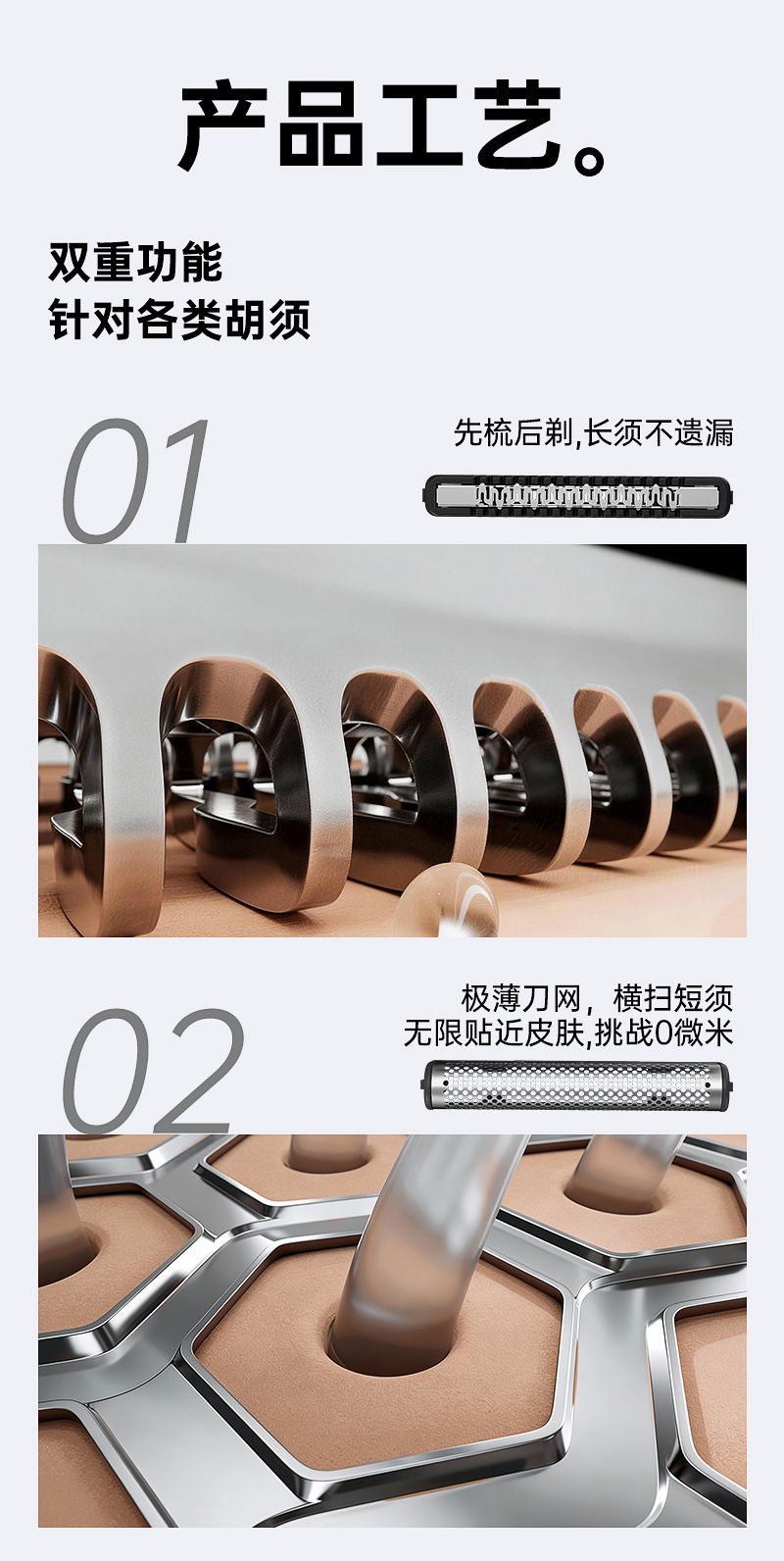 产品工艺。

双重功能
针对各类胡须

01

先梳后剃,长须不遗漏

02

极薄刀网，横扫短须
无限贴近皮肤,挑战0微米