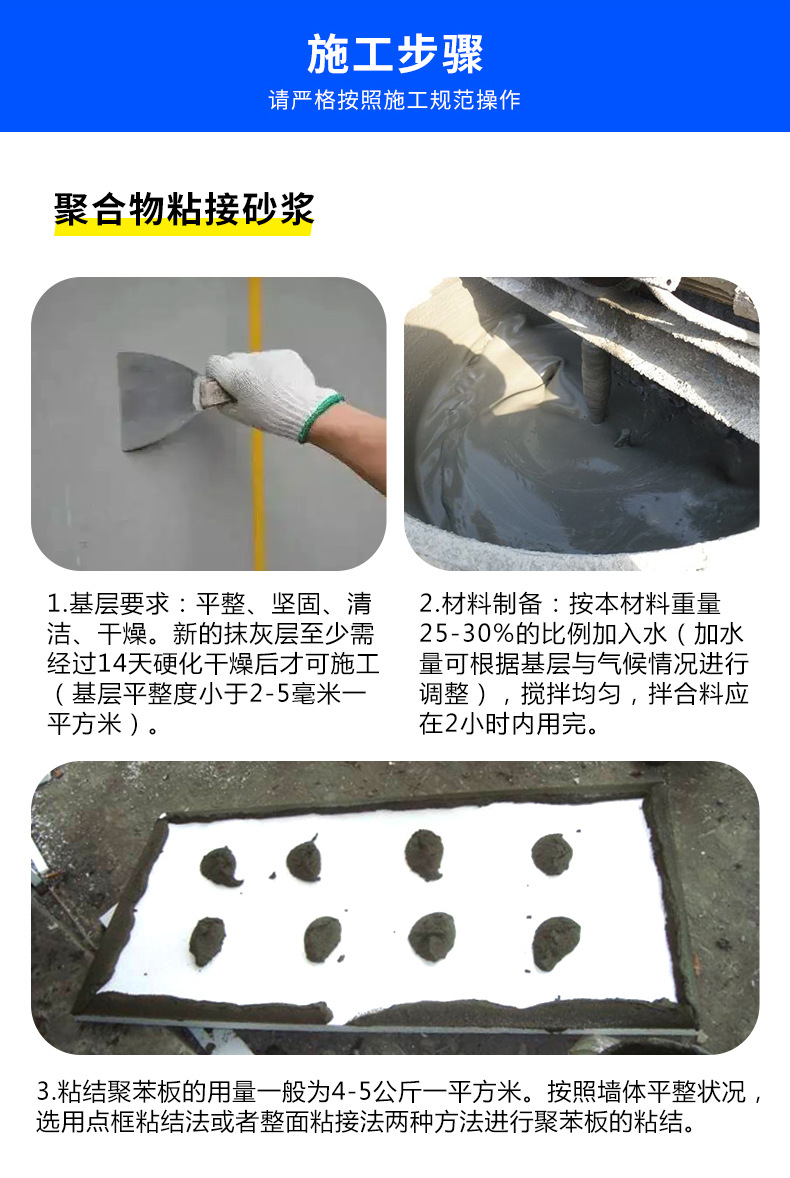 施工步骤

请严格按照施工规范操作

聚合物粘接砂浆

1.基层要求：平整、坚固、清洁、干燥。新的抹灰层至少需经过14天硬化干燥后才可施工（基层平整度小于2-5毫米一平方米）。

2.材料制备：按本材料重量25-30%的比例加入水（加水量可根据基层与气候情况进行调整），搅拌均匀，拌合料应在2小时内用完。

3.粘结聚苯板的用量一般为4-5公斤一平方米。按照墙体平整状况，选用点框粘结法或者整面粘接法两种方法进行聚苯板的粘结。