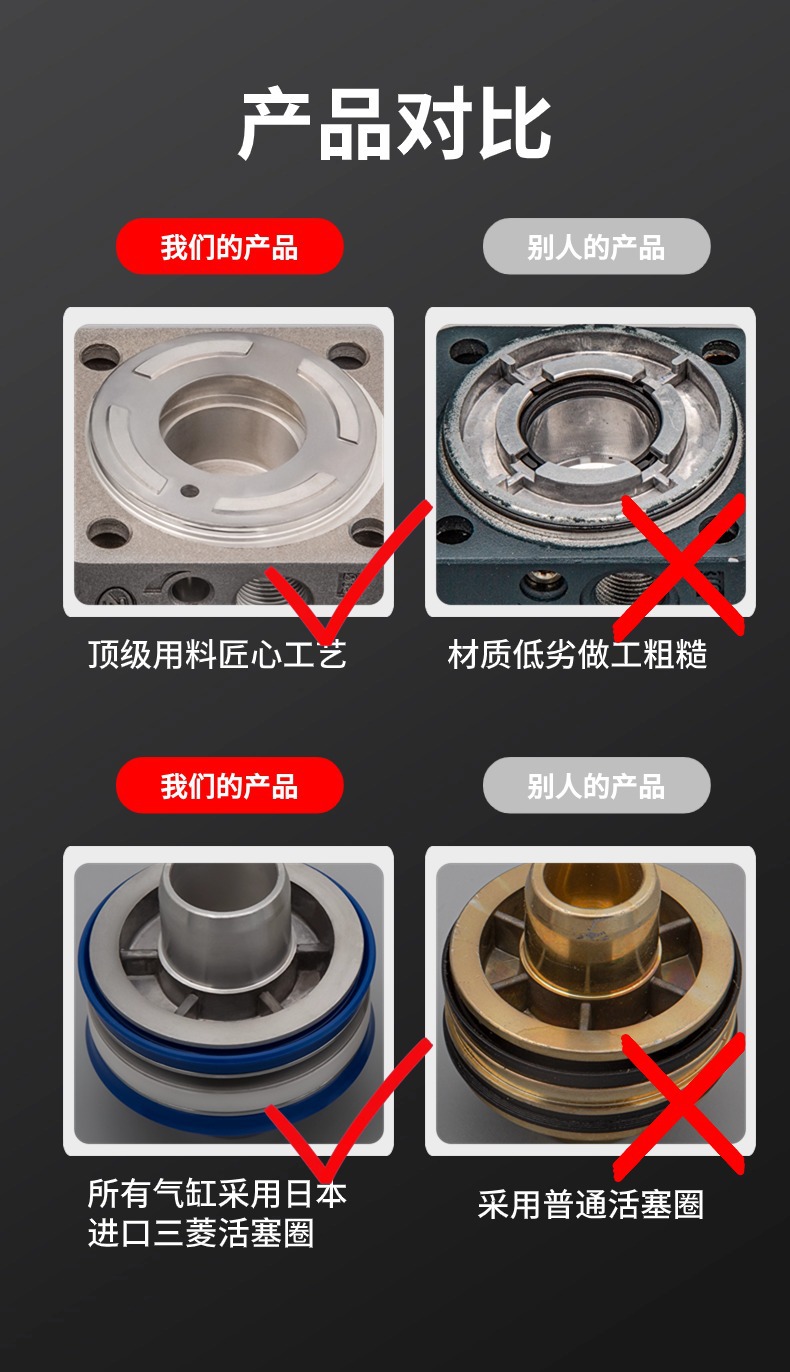 产品对比

我们的产品

别人的产品

顶级用料匠心工艺

材质低劣做工粗糙

我们的产品

别人的产品

所有气缸采用日本进口三菱活塞圈

采用普通活塞圈