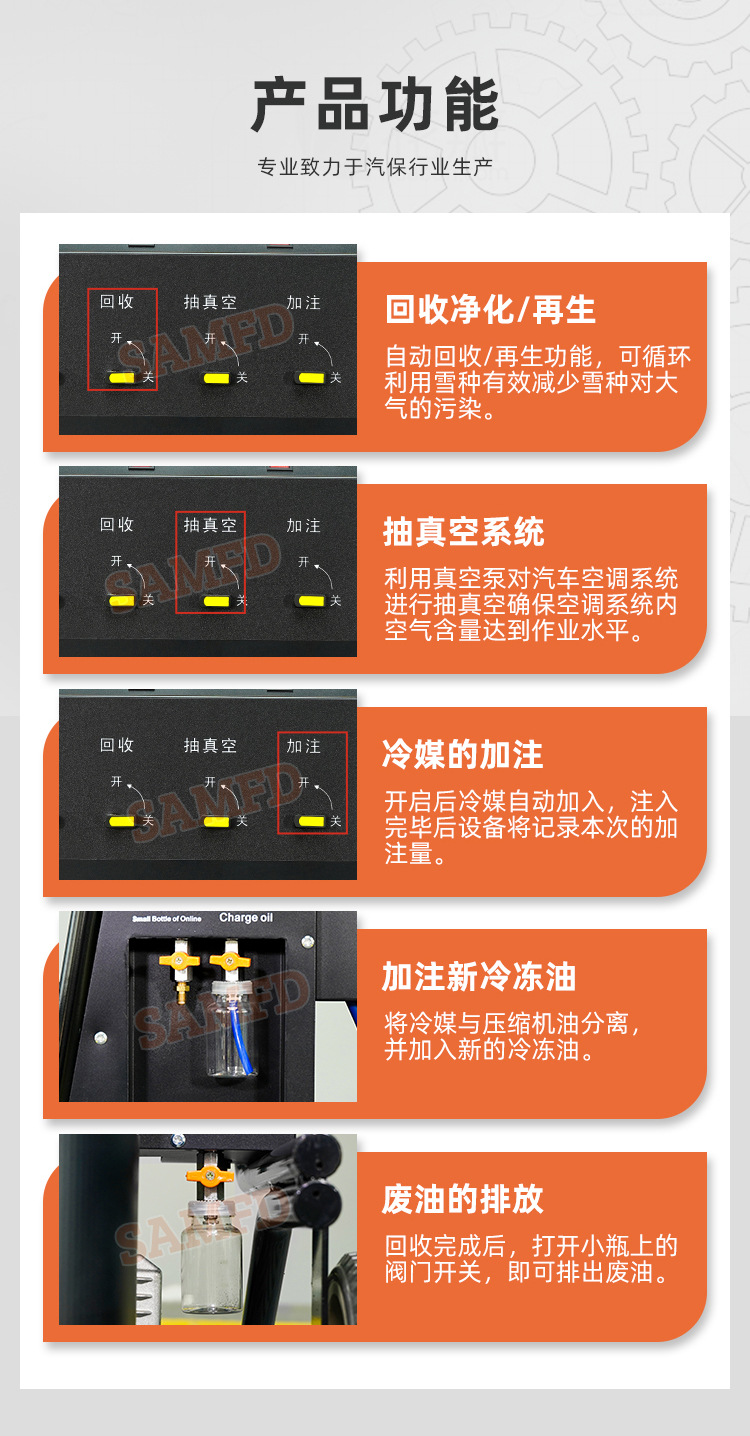 产品功能

专业致力于汽保行业生产

回收 抽真空 加注
开 关 开 关 开 关
SAMFD

回收净化/再生

自动回收/再生功能，可循环利用雪种有效减少雪种对大气的污染。

回收 抽真空 加注
开 关 开 关 开 关
SAMFD

抽真空系统

利用真空泵对汽车空调系统进行抽真空确保空调系统内空气含量达到作业水平。

回收 抽真空 加注
开 关 开 关 开 关
SAMFD

冷媒的加注

开启后冷媒自动加入，注入完毕后设备将记录本次的加注量。

Small Bottle of Online Charge oil
SAMFD

加注新冷冻油

将冷媒与压缩机油分离，并加入新的冷冻油。

SAMFD

废油的排放

回收完成后，打开小瓶上的阀门开关，即可排出废油。