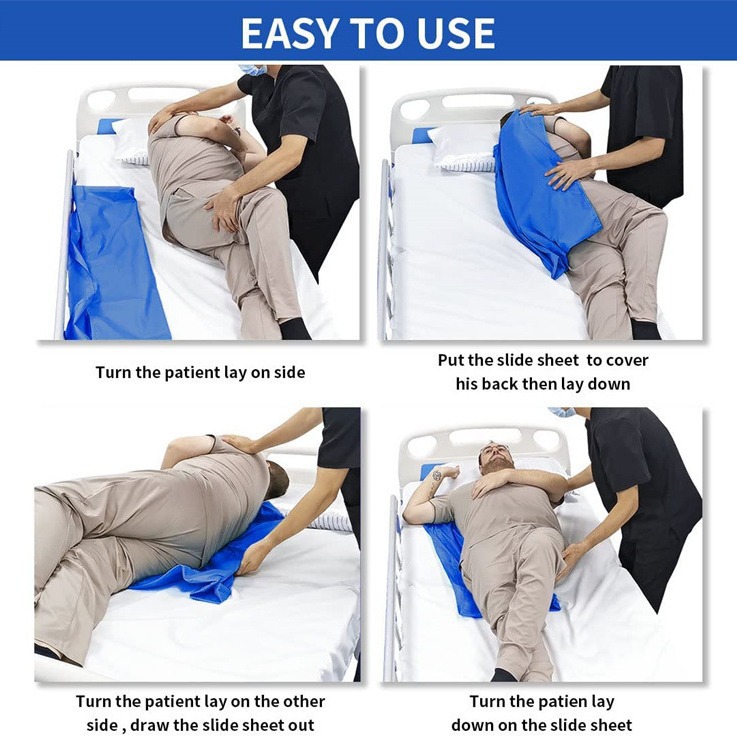 EASY TO USE

Turn the patient lay on side

Put the slide sheet to cover his back then lay down

Turn the patient lay on the other side , draw the slide sheet out

Turn the patien lay down on the slide sheet