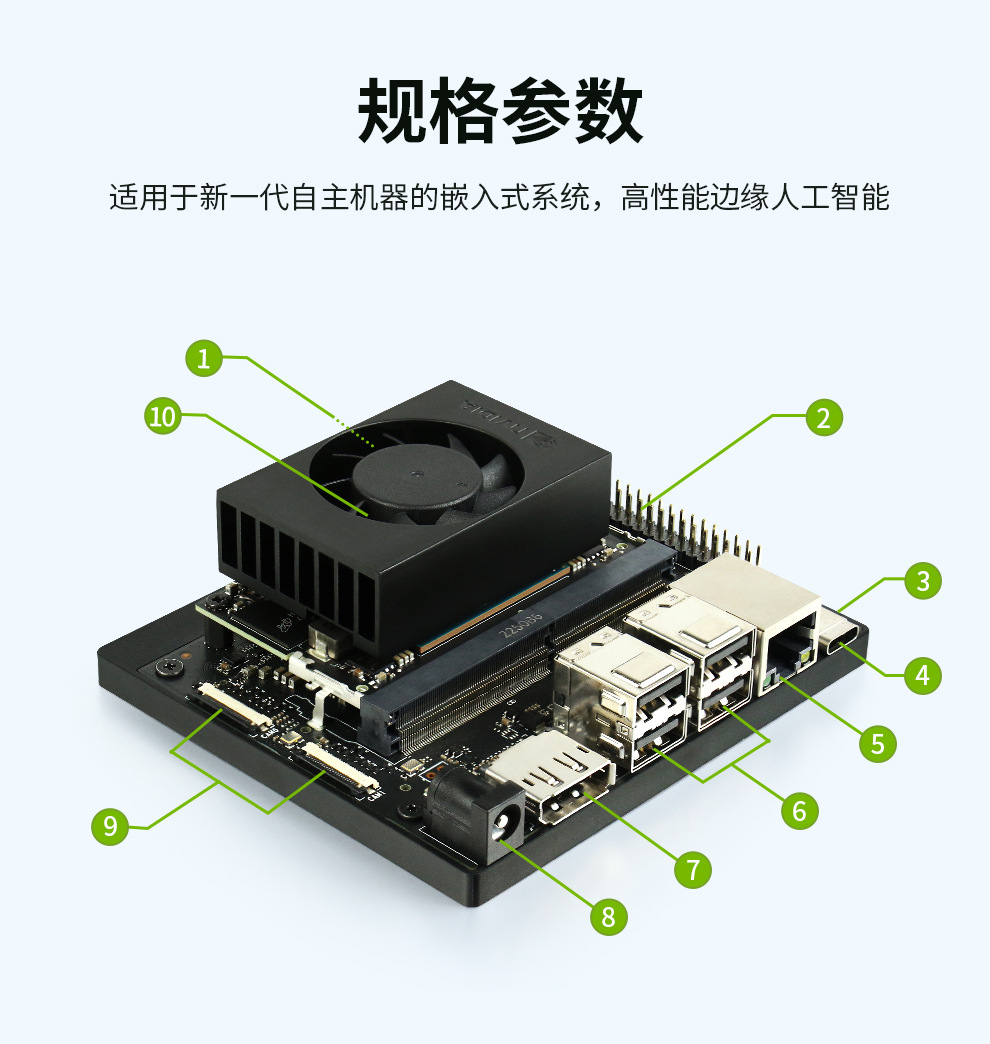 规格参数

适用于新一代自主机器的嵌入式系统，高性能边缘人工智能

1
10
2
3
4
5
6
7
8
9