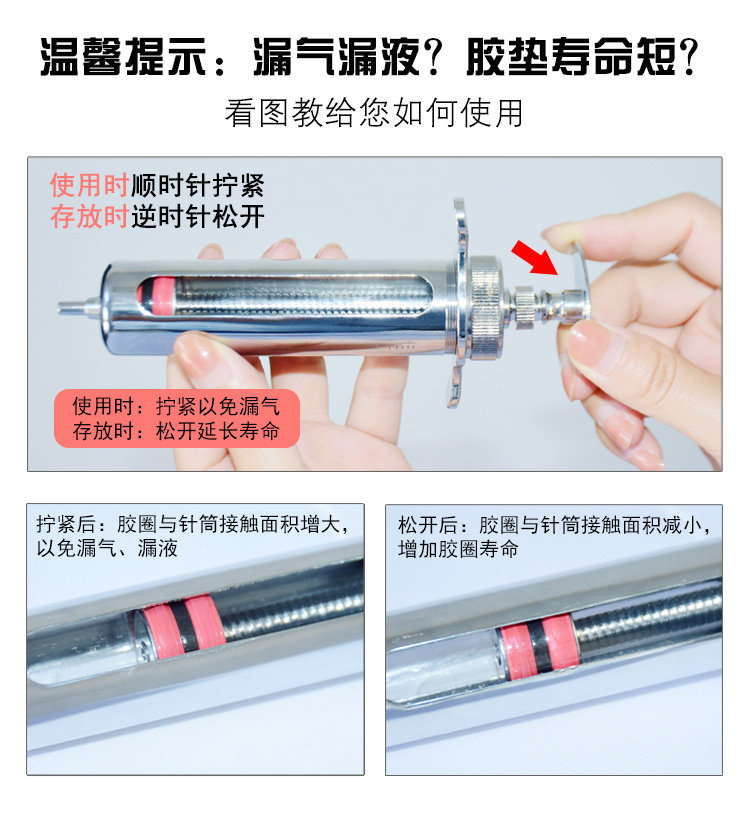 温馨提示：漏气漏液？胶垫寿命短？

看图教给您如何使用

使用时顺时针拧紧
存放时逆时针松开

使用时：拧紧以免漏气
存放时：松开延长寿命

拧紧后：胶圈与针筒接触面积增大，以免漏气、漏液

松开后：胶圈与针筒接触面积减小，增加胶圈寿命