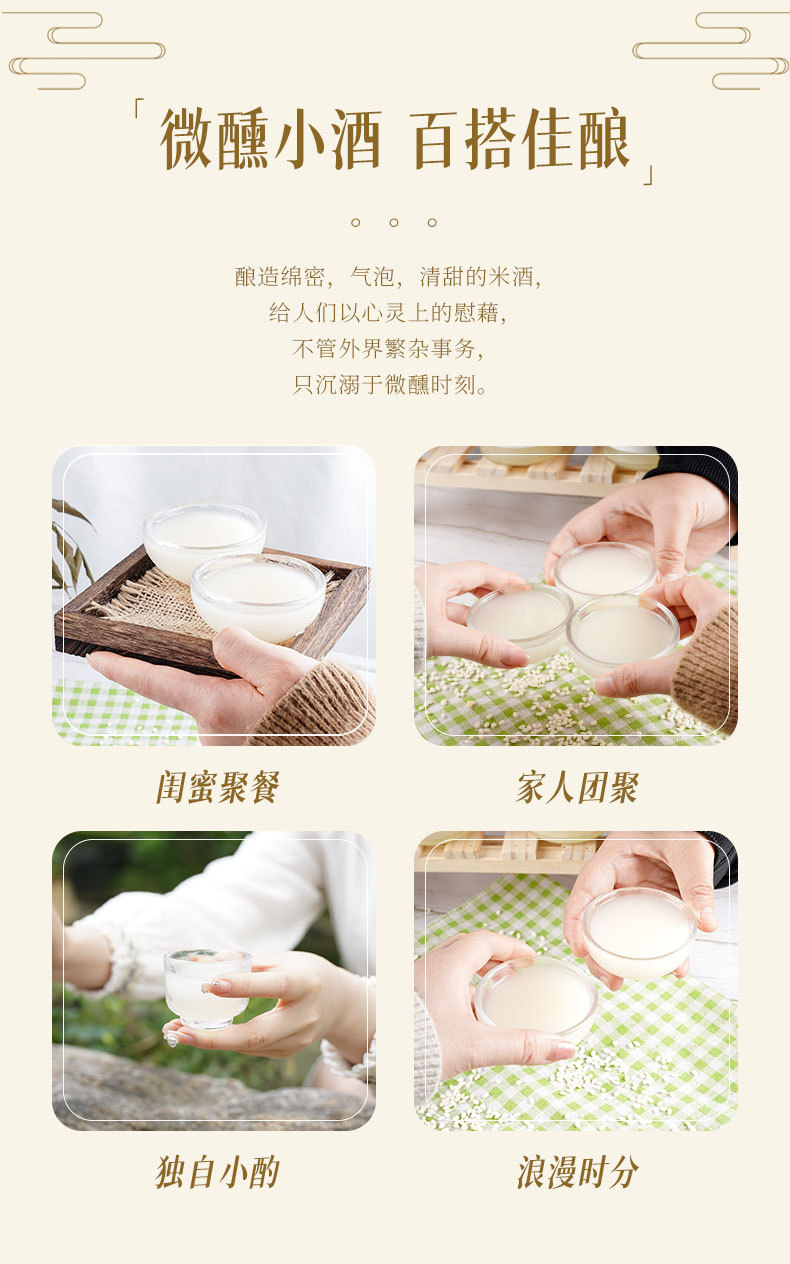 「微醺小酒 百搭佳酿」

酿造绵密，气泡，清甜的米酒，
给人们以心灵上的慰藉，
不管外界繁杂事务，
只沉溺于微醺时刻。

闺蜜聚餐

家人团聚

独自小酌

浪漫时分