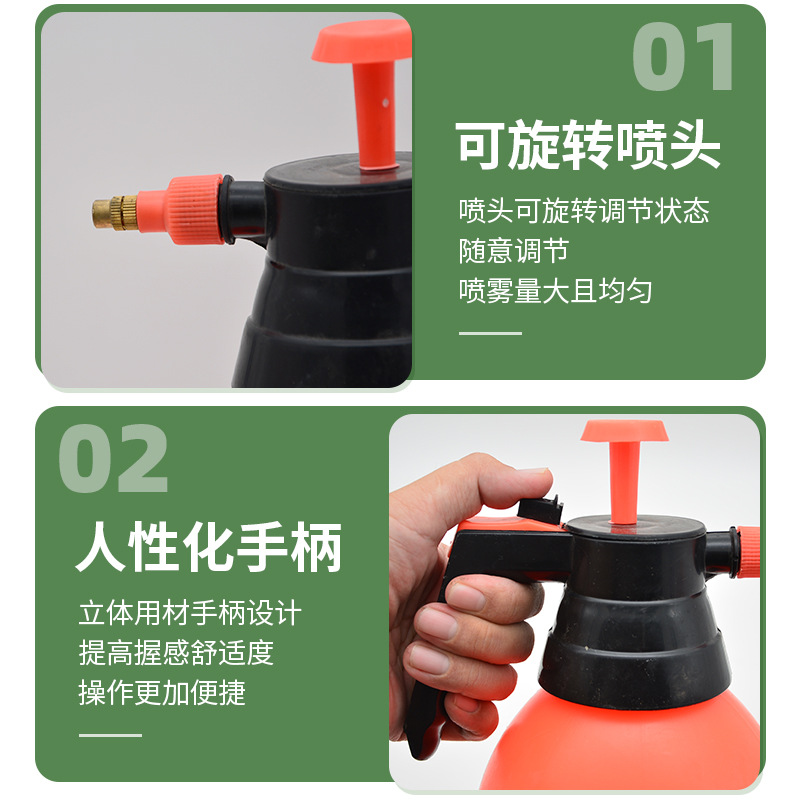 01

可旋转喷头

喷头可旋转调节状态
随意调节
喷雾量大且均匀

02

人性化手柄

立体用材手柄设计
提高握感舒适度
操作更加便捷