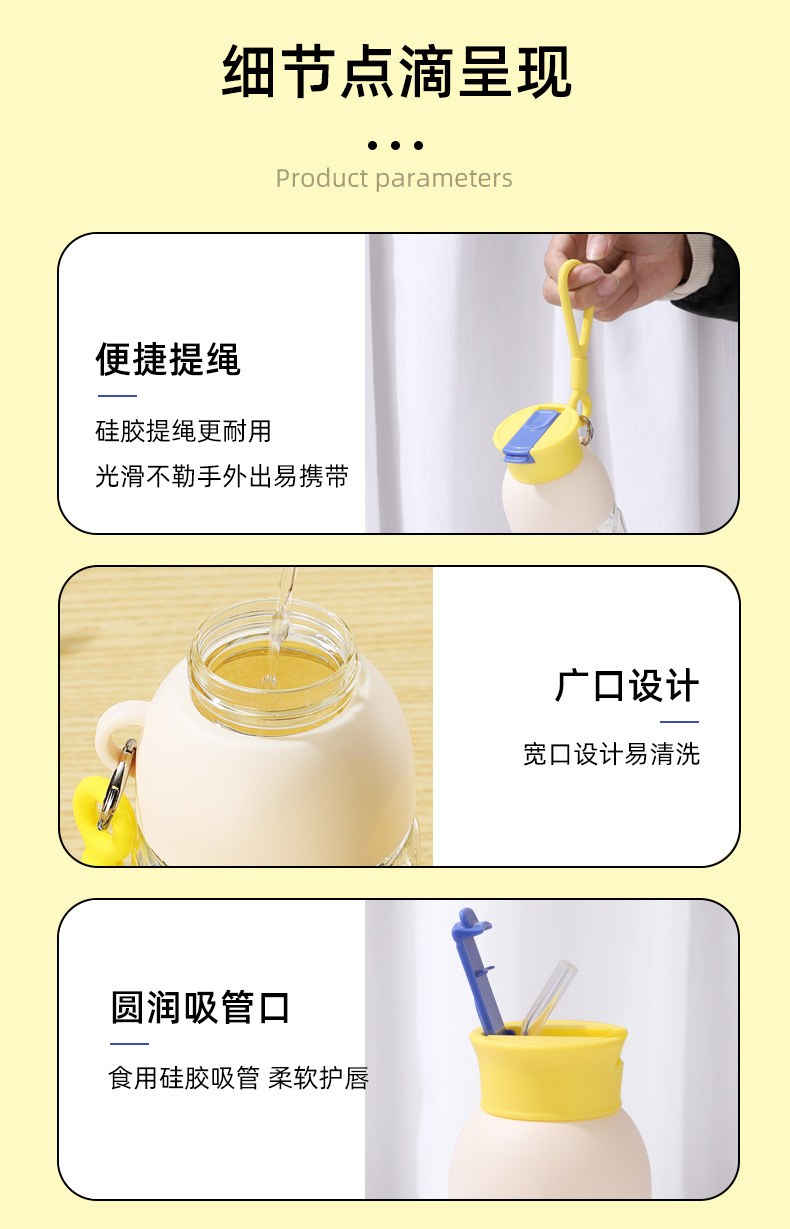 细节点滴呈现

Product parameters

便捷提绳

硅胶提绳更耐用

光滑不勒手外出易携带

广口设计

宽口设计易清洗

圆润吸管口

食用硅胶吸管 柔软护唇