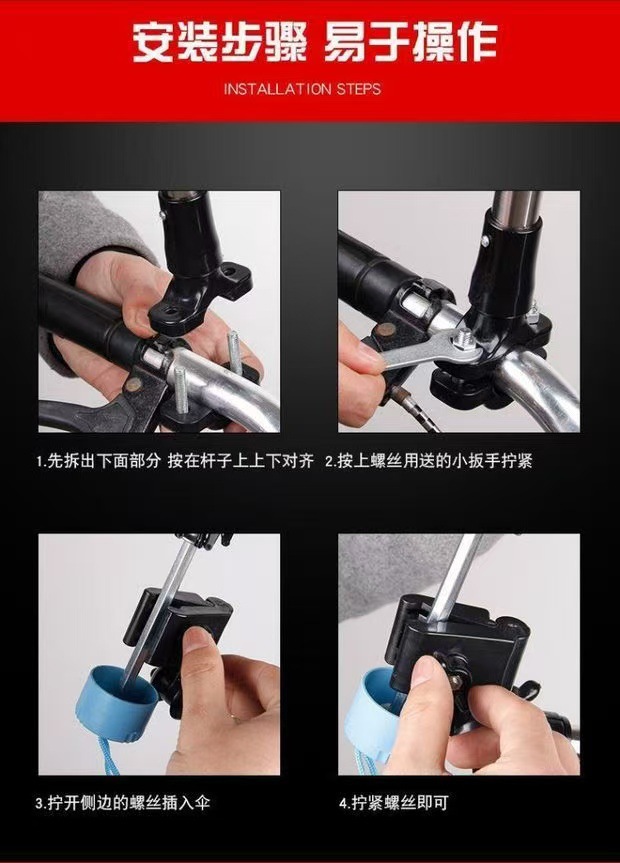 安装步骤 易于操作

INSTALLATION STEPS

1.先拆出下面部分 按在杆子上上下对齐

2.按上螺丝用送的小扳手拧紧

3.拧开侧边的螺丝插入伞

4.拧紧螺丝即可