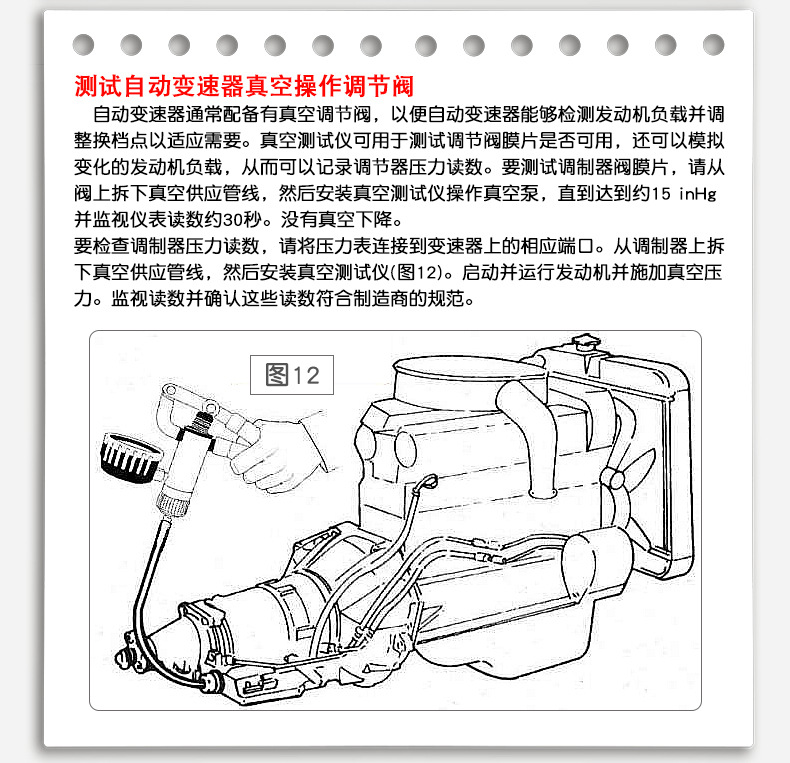 测试自动变速器真空操作调节阀

自动变速器通常配备有真空调节阀，以便自动变速器能够检测发动机负载并调整换档点以适应需要。真空测试仪可用于测试调节阀膜片是否可用，还可以模拟变化的发动机负载，从而可以记录调节器压力读数。要测试调制器阀膜片，请从阀上拆下真空供应管线，然后安装真空测试仪操作真空泵，直到达到约15 inHg并监视仪表读数约30秒。没有真空下降。

要检查调制器压力读数，请将压力表连接到变速器上的相应端口。从调制器上拆下真空供应管线，然后安装真空测试仪(图12)。启动并运行发动机并施加真空压力。监视读数并确认这些读数符合制造商的规范。

图12