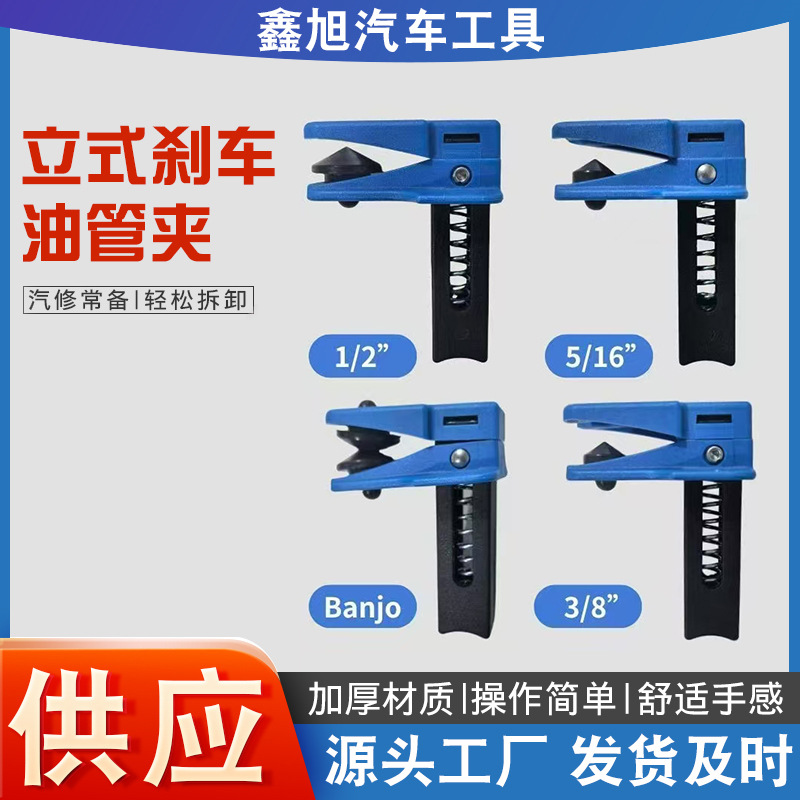 鑫旭汽车工具

立式刹车油管夹

汽修常备|轻松拆卸

1/2”

5/16”

Banjo

3/8”

供应

加厚材质|操作简单|舒适手感

源头工厂 发货及时