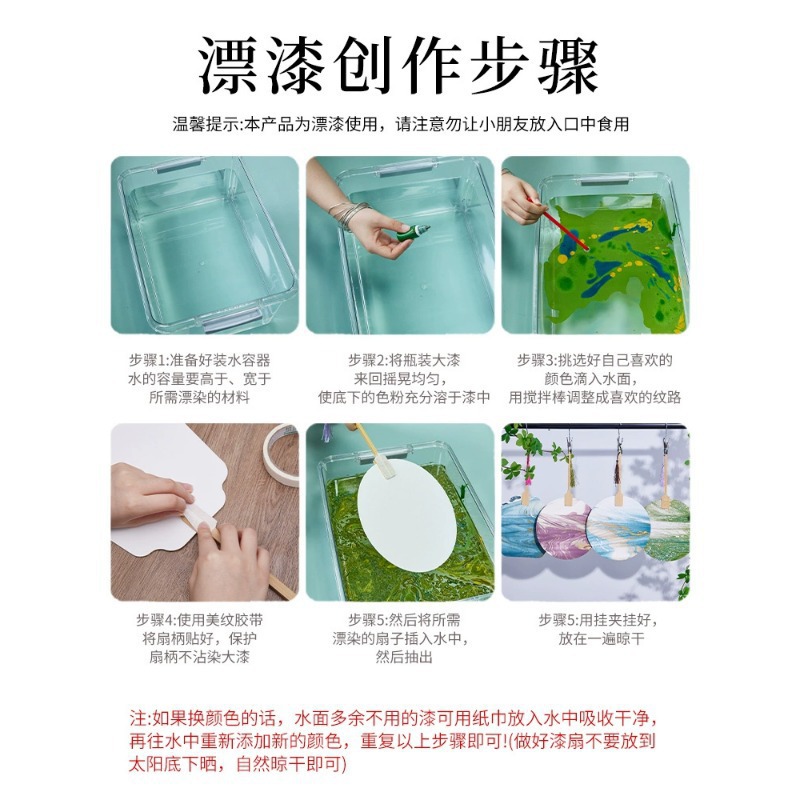 漂漆创作步骤

温馨提示:本产品为漂漆使用，请注意勿让小朋友放入口中食用

步骤1:准备好装水容器
水的容量要高于、宽于
所需漂染的材料

步骤2:将瓶装大漆
来回摇晃均匀，
使底下的色粉充分溶于漆中

步骤3:挑选好自己喜欢的
颜色滴入水面，
用搅拌棒调整成喜欢的纹路

步骤4:使用美纹胶带
将扇柄贴好，保护
扇柄不沾染大漆

步骤5:然后将所需
漂染的扇子插入水中，
然后抽出

步骤5:用挂夹挂好，
放在一遍晾干

注:如果换颜色的话，水面多余不用的漆可用纸巾放入水中吸收干净，再往水中重新添加新的颜色，重复以上步骤即可!(做好漆扇不要放到太阳底下晒，自然晾干即可)