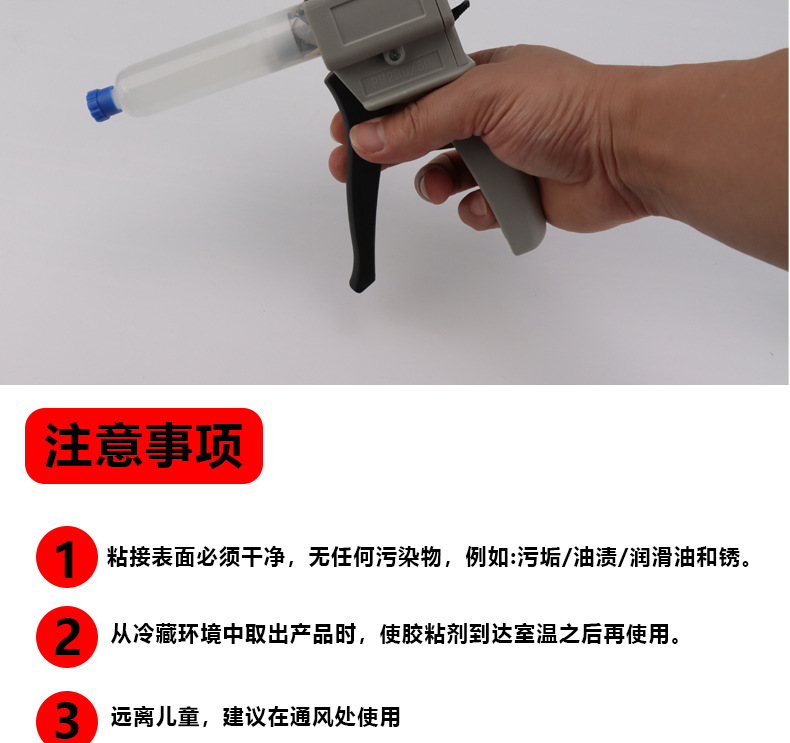 注意事项

1 粘接表面必须干净，无任何污染物，例如:污垢/油渍/润滑油和锈。

2 从冷藏环境中取出产品时，使胶粘剂到达室温之后再使用。

3 远离儿童，建议在通风处使用