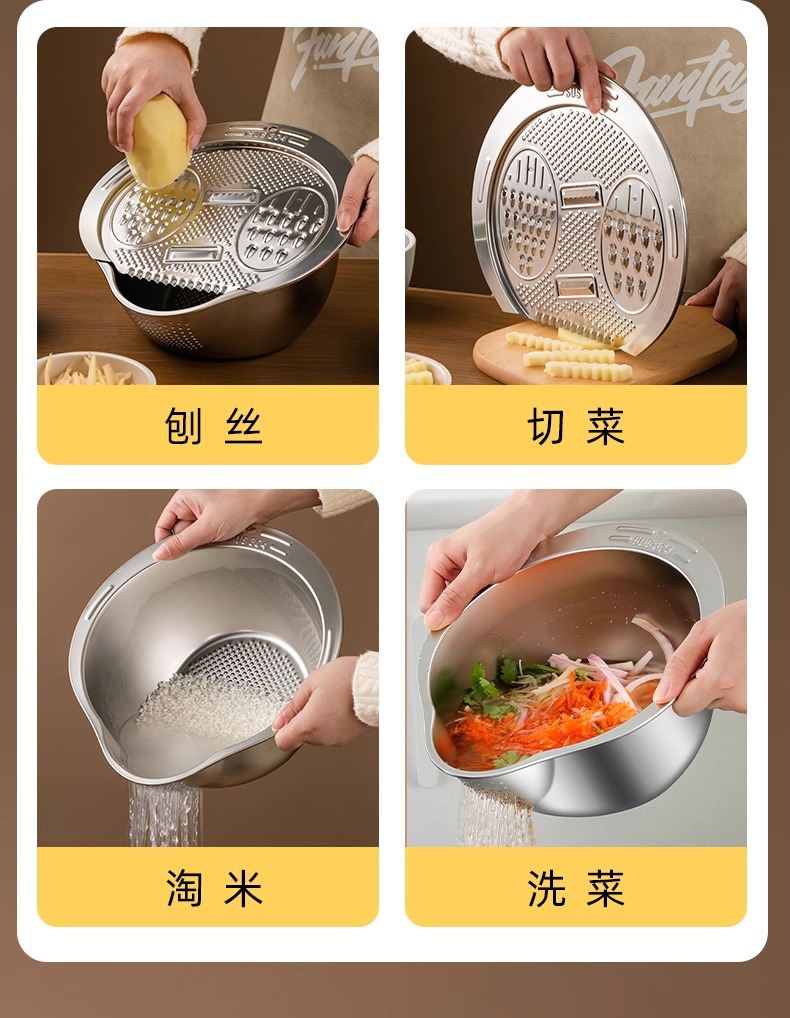 刨丝

切菜

淘米

洗菜