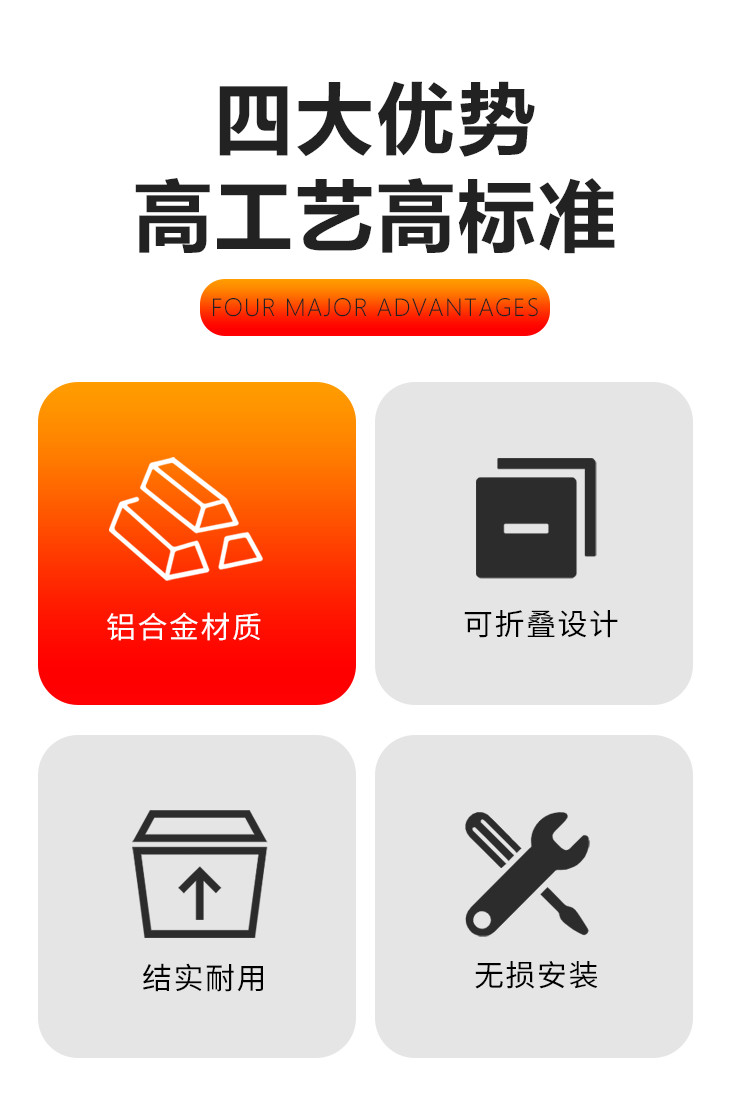 四大优势
高工艺高标准

FOUR MAJOR ADVANTAGES

铝合金材质

可折叠设计

结实耐用

无损安装