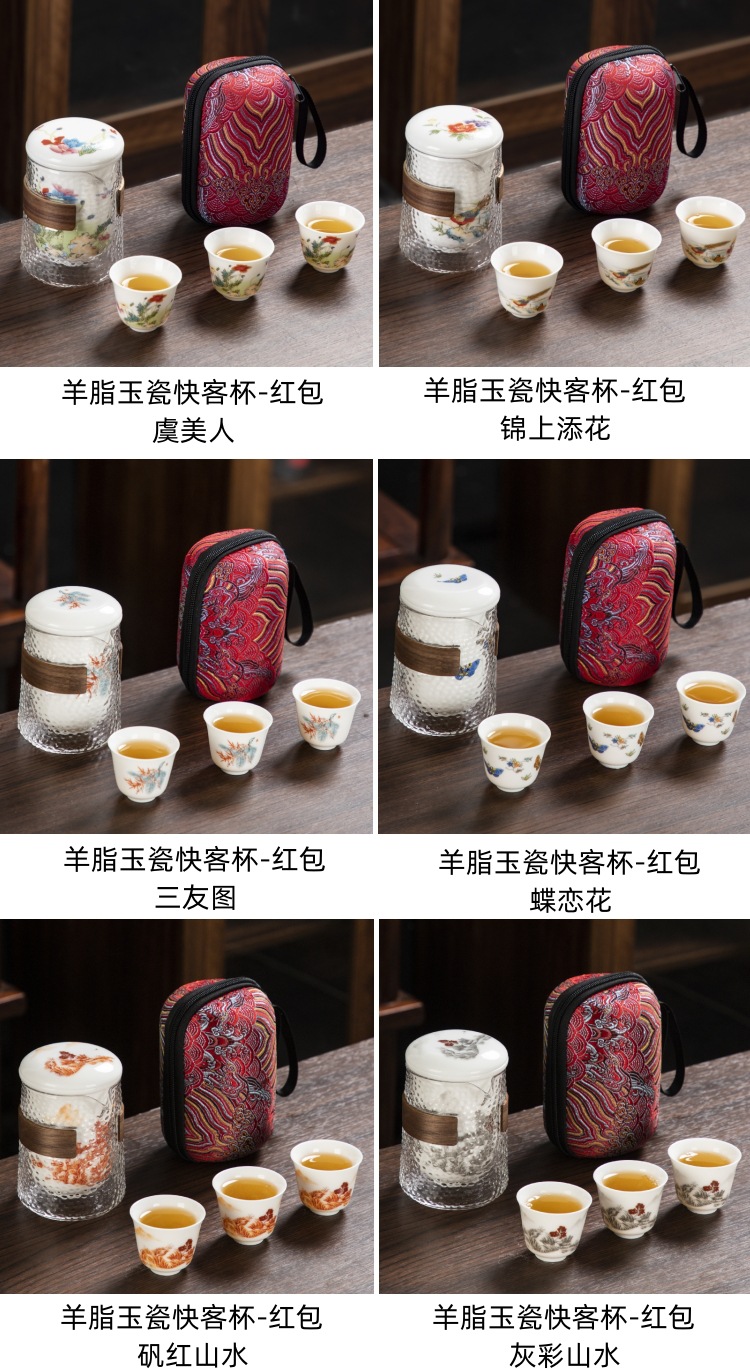 羊脂玉瓷快客杯-红包
虞美人

羊脂玉瓷快客杯-红包
锦上添花

羊脂玉瓷快客杯-红包
三友图

羊脂玉瓷快客杯-红包
蝶恋花

羊脂玉瓷快客杯-红包
矾红山水

羊脂玉瓷快客杯-红包
灰彩山水