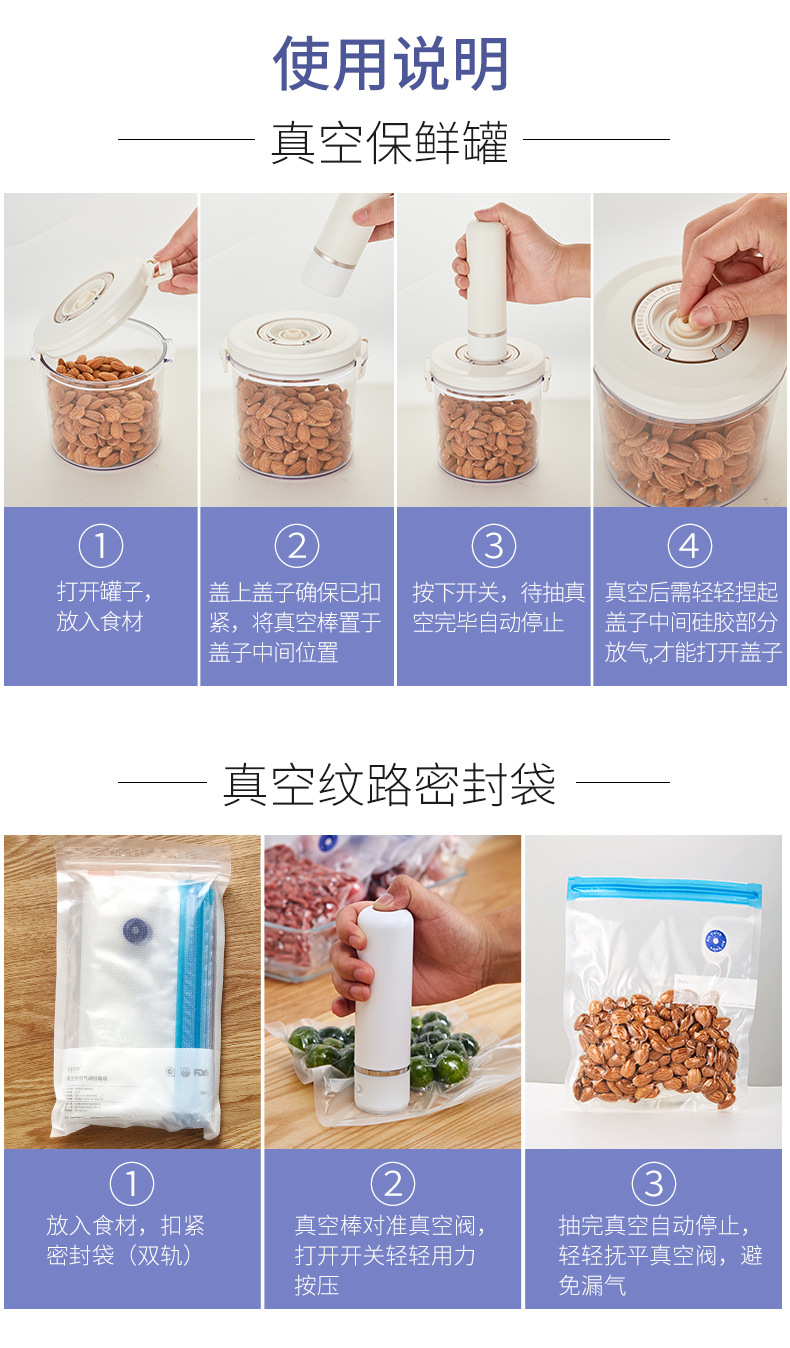 使用说明

真空保鲜罐

①
打开罐子，放入食材

②
盖上盖子确保已扣紧，将真空棒置于盖子中间位置

③
按下开关，待抽真空完毕自动停止

④
真空后需轻轻捏起盖子中间硅胶部分放气,才能打开盖子

真空纹路密封袋

①
放入食材，扣紧密封袋（双轨）

②
真空棒对准真空阀，打开开关轻轻用力按压

③
抽完真空自动停止，轻轻抚平真空阀，避免漏气