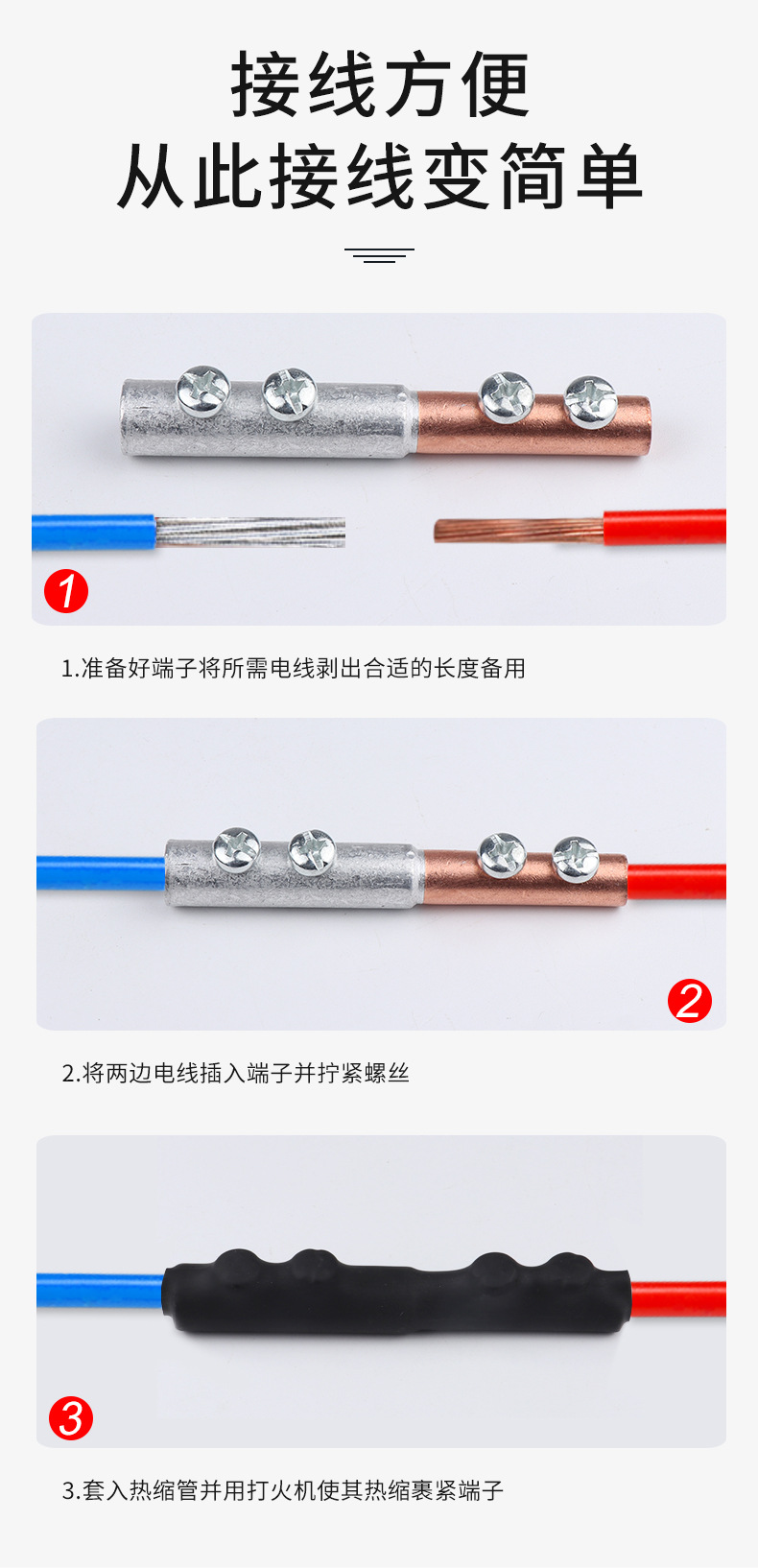 接线方便
从此接线变简单

1

1.准备好端子将所需电线剥出合适的长度备用

2

2.将两边电线插入端子并拧紧螺丝

3

3.套入热缩管并用打火机使其热缩裹紧端子