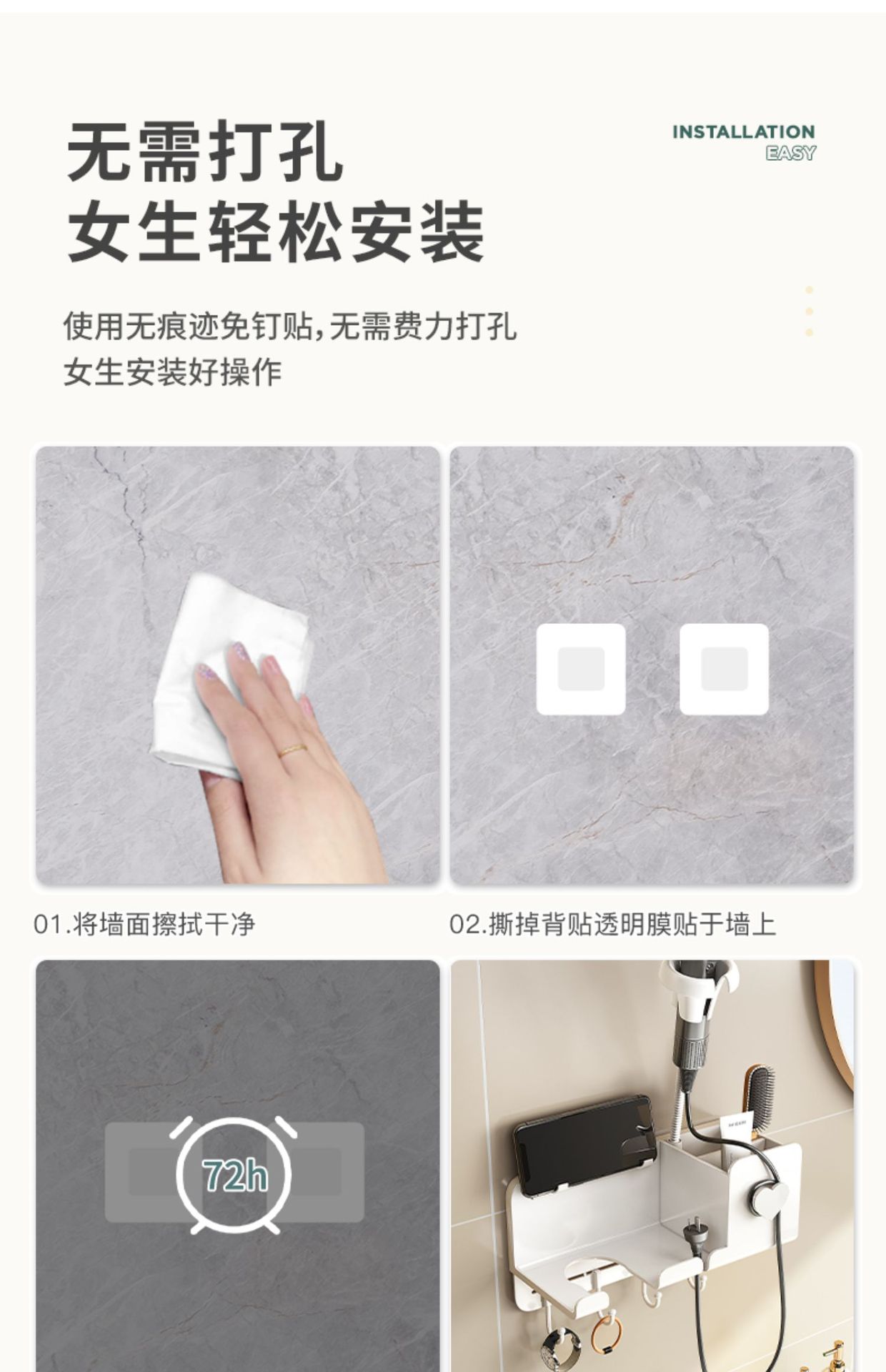 无需打孔
女生轻松安装

INSTALLATION
EASY

使用无痕迹免钉贴，无需费力打孔
女生安装好操作

01.将墙面擦拭干净

02.撕掉背贴透明膜贴于墙上

72h